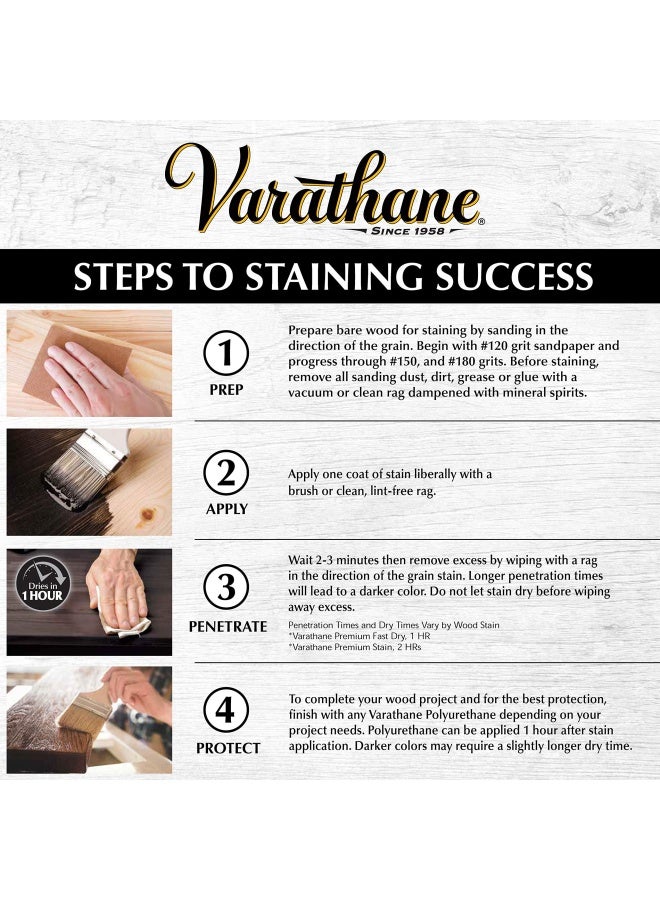 Varathane®
SINCE 1958

STEPS TO STAINING SUCCESS

1
PREP

Prepare bare wood for staining by sanding in the direction of the grain. Begin with #120 grit sandpaper and progress through #150, and #180 grits. Before staining, remove all sanding dust, dirt, grease or glue with a vacuum or clean rag dampened with mineral spirits.

2
APPLY

Apply one coat of stain liberally with a brush or clean, lint-free rag.

Dries in 1 HOUR

3
PENETRATE

Wait 2-3 minutes then remove excess by wiping with a rag in the direction of the grain stain. Longer penetration times will lead to a darker color. Do not let stain dry before wiping away excess.

Penetration Times and Dry Times Vary by Wood Stain
*Varathane Premium Fast Dry, 1 HR
*Varathane Premium Stain, 2 HRs

4
PROTECT

To complete your wood project and for the best protection, finish with any Varathane Polyurethane depending on your project needs. Polyurethane can be applied 1 hour after stain application. Darker colors may require a slightly longer dry time.