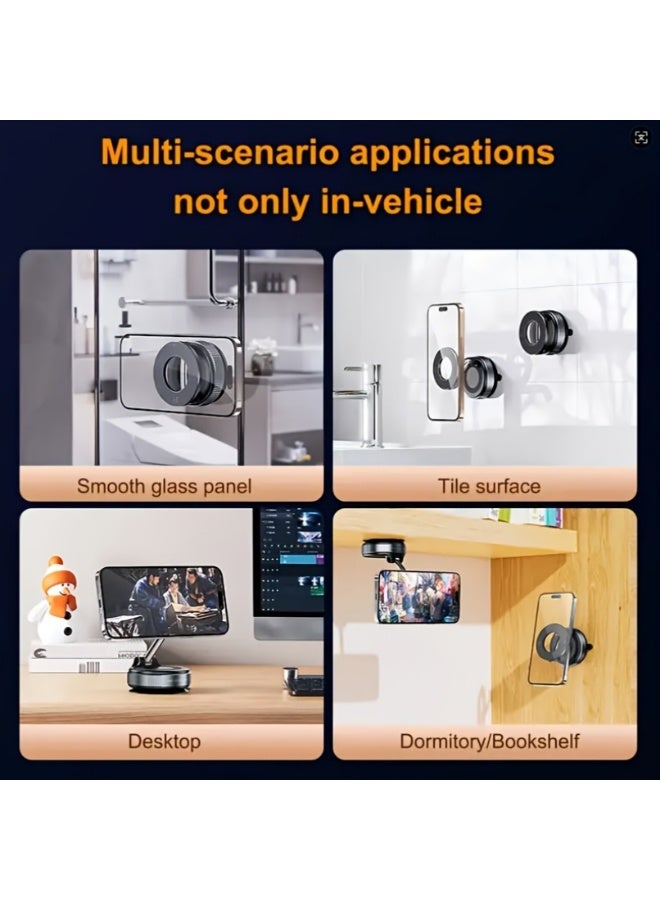 Multi-scenario applications
not only in-vehicle

Smooth glass panel

Tile surface

Desktop

Dormitory/Bookshelf