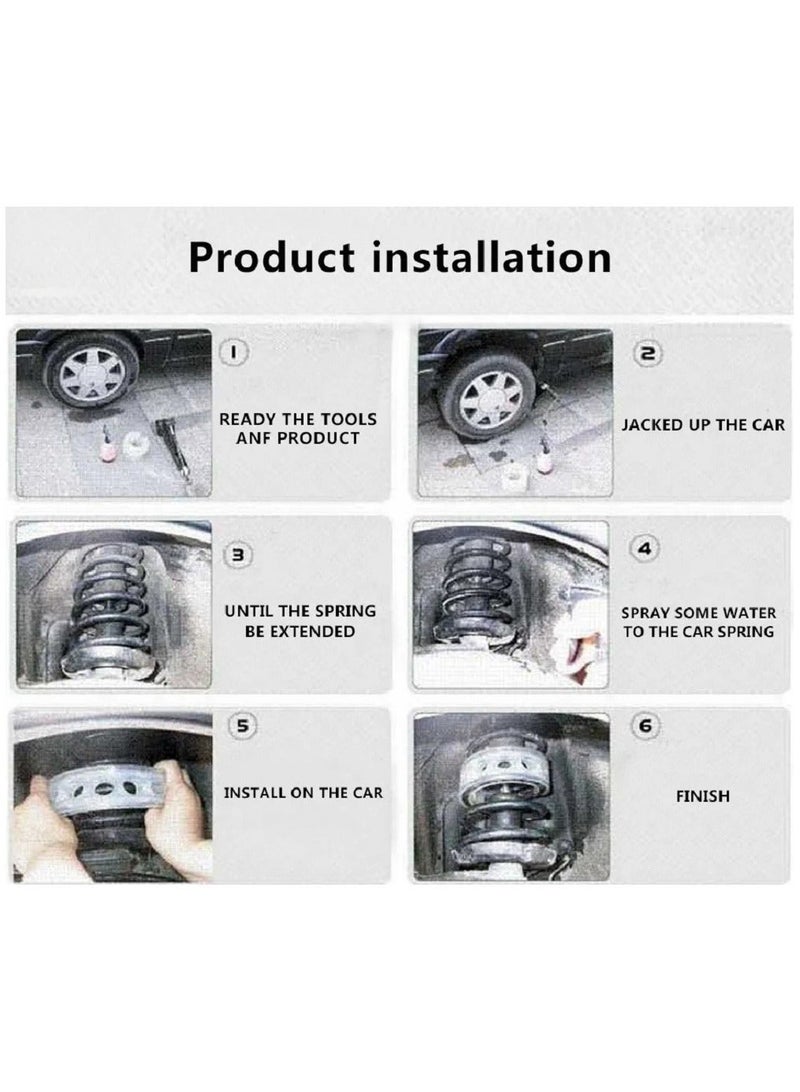 Product installation

1

READY THE TOOLS ANF PRODUCT

2

JACKED UP THE CAR

3

UNTIL THE SPRING BE EXTENDED

4

SPRAY SOME WATER TO THE CAR SPRING

5

INSTALL ON THE CAR

6

FINISH