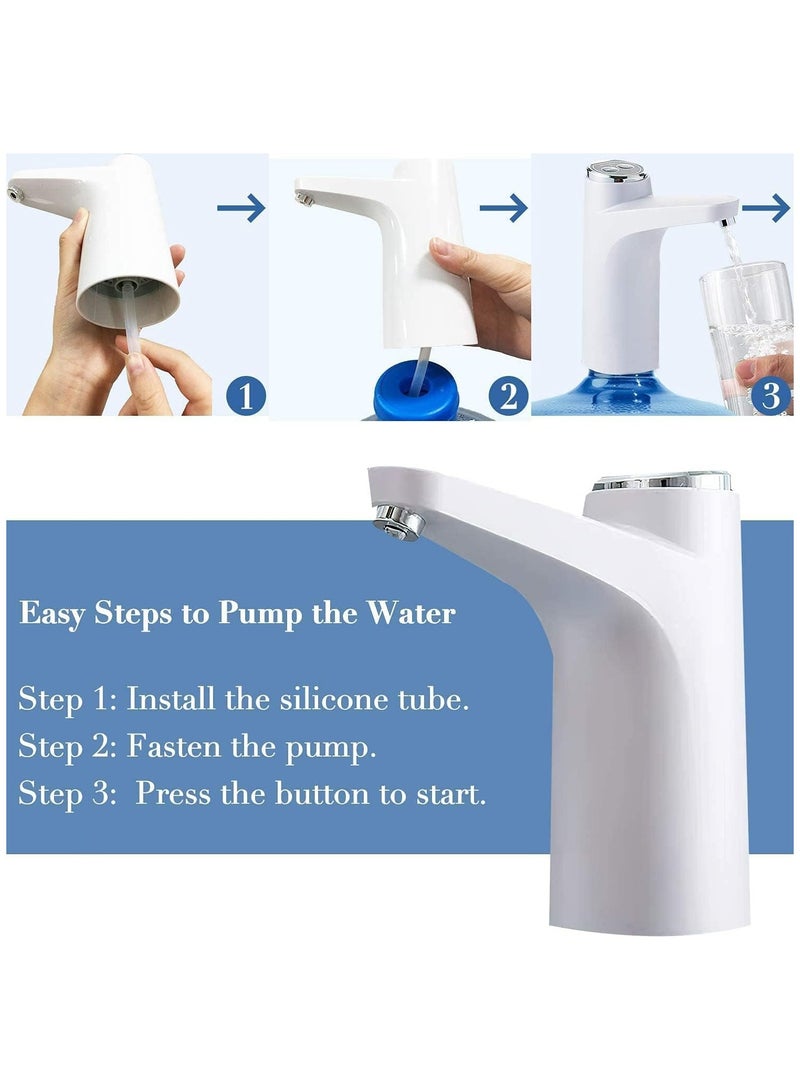 1

2

3

Easy Steps to Pump the Water

Step 1: Install the silicone tube.
Step 2: Fasten the pump.
Step 3: Press the button to start.