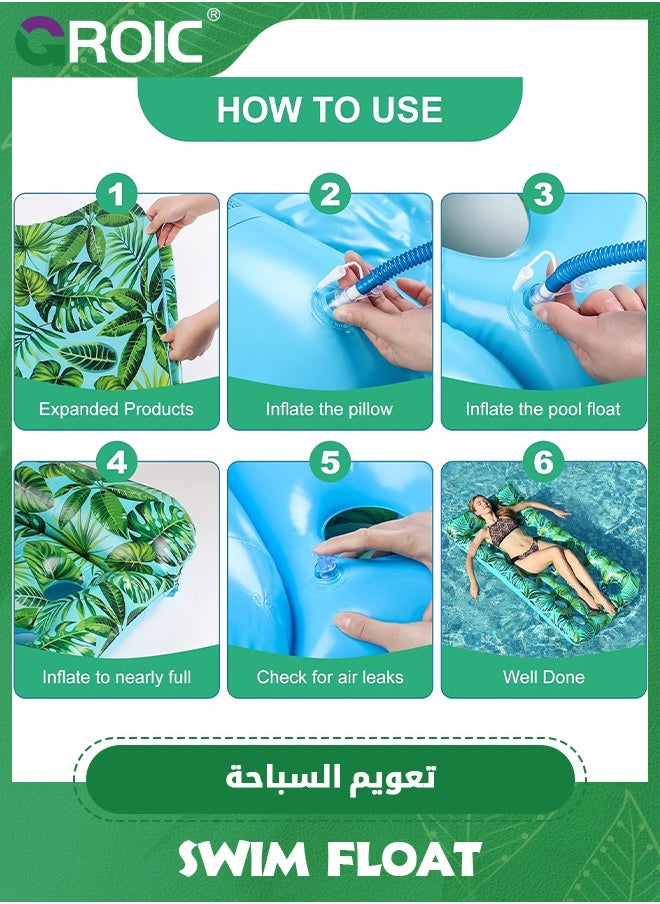 GROIC®

HOW TO USE

1
Expanded Products

2
Inflate the pillow

3
Inflate the pool float

4
Inflate to nearly full

5
Check for air leaks

6
Well Done

تعويم السباحة

SWIM FLOAT