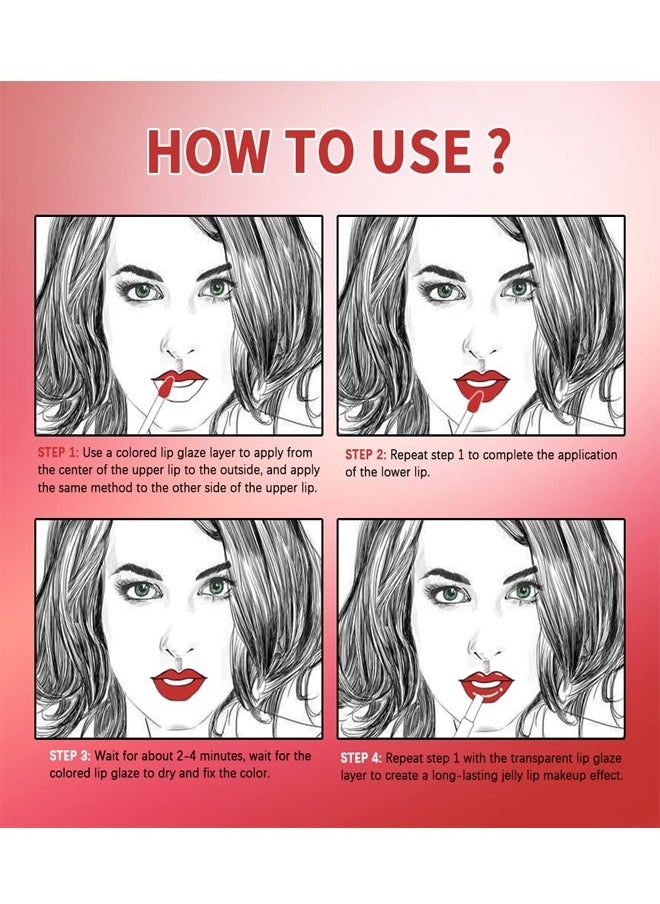 HOW TO USE ?

STEP 1: Use a colored lip glaze layer to apply from the center of the upper lip to the outside, and apply the same method to the other side of the upper lip.

STEP 2: Repeat step 1 to complete the application of the lower lip.

STEP 3: Wait for about 2-4 minutes, wait for the colored lip glaze to dry and fix the color.

STEP 4: Repeat step 1 with the transparent lip glaze layer to create a long-lasting jelly lip makeup effect.