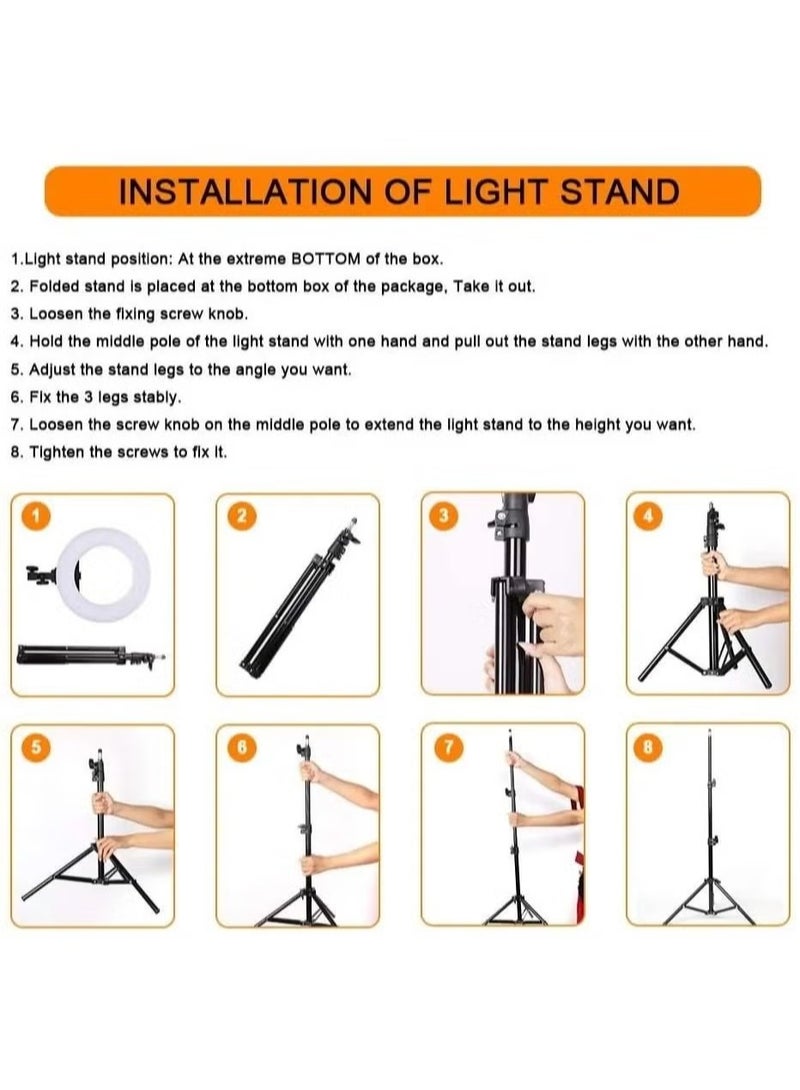 INSTALLATION OF LIGHT STAND

1.Light stand position: At the extreme BOTTOM of the box.
2. Folded stand is placed at the bottom box of the package, Take it out.
3. Loosen the fixing screw knob.
4. Hold the middle pole of the light stand with one hand and pull out the stand legs with the other hand.
5. Adjust the stand legs to the angle you want.
6. Fix the 3 legs stably.
7. Loosen the screw knob on the middle pole to extend the light stand to the height you want.
8. Tighten the screws to fix it.

1

2

3

4

5

6

7

8