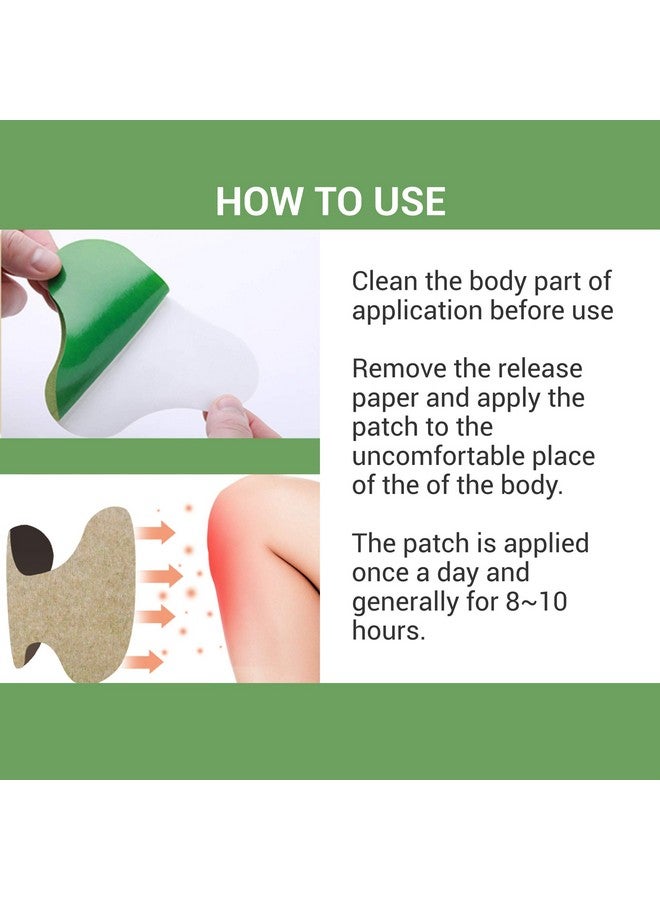 HOW TO USE

Clean the body part of application before use

Remove the release paper and apply the patch to the uncomfortable place of the of the body.

The patch is applied once a day and generally for 8~10 hours.