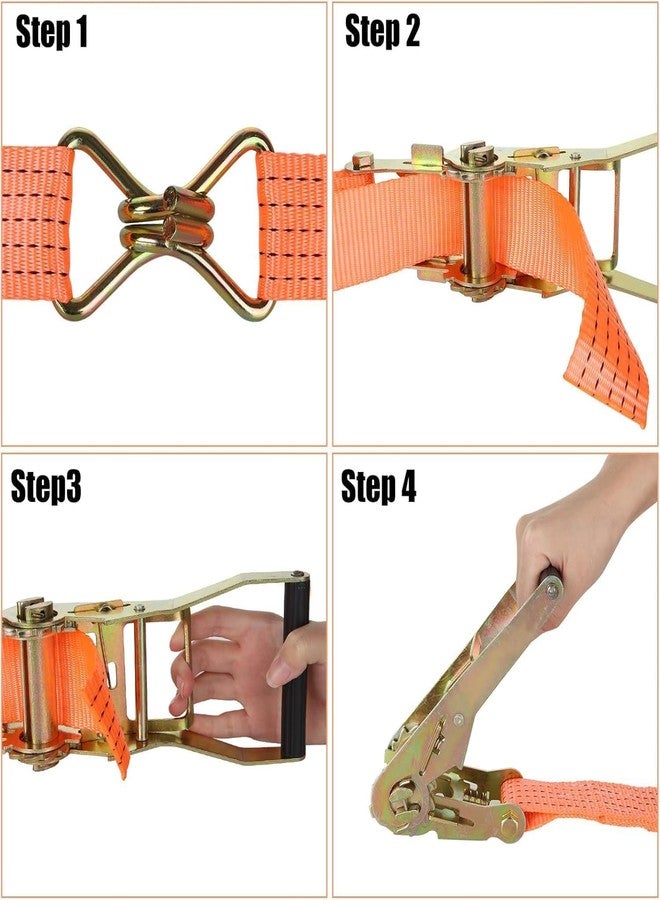 Step 1

Step 2

Step3

Step 4