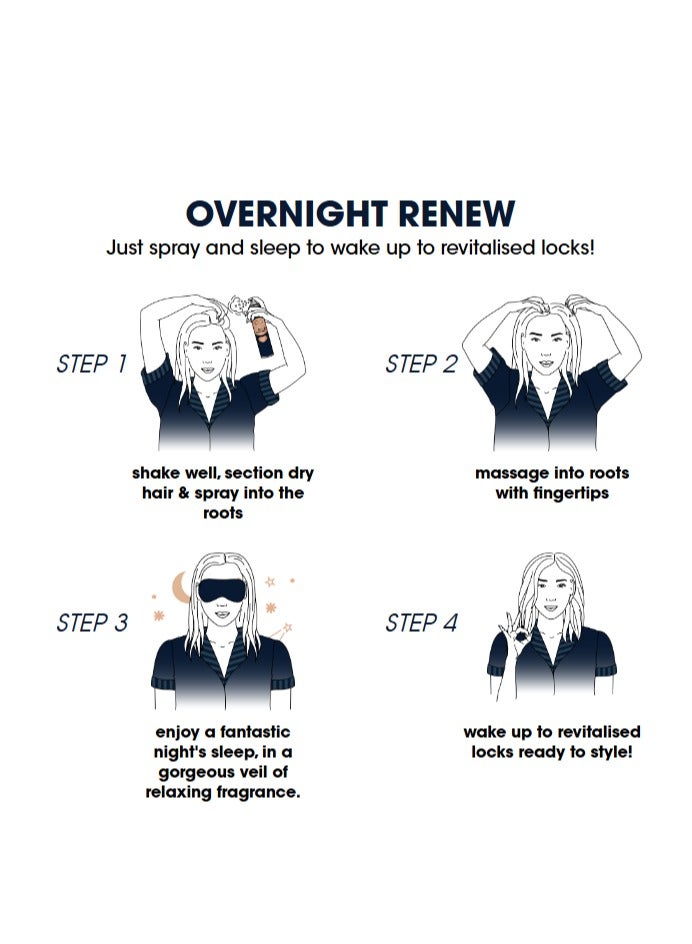 OVERNIGHT RENEW
Just spray and sleep to wake up to revitalised locks!

STEP 1

shake well, section dry hair & spray into the roots

STEP 2

massage into roots with fingertips

STEP 3

enjoy a fantastic night's sleep, in a gorgeous veil of relaxing fragrance.

STEP 4

wake up to revitalised locks ready to style!