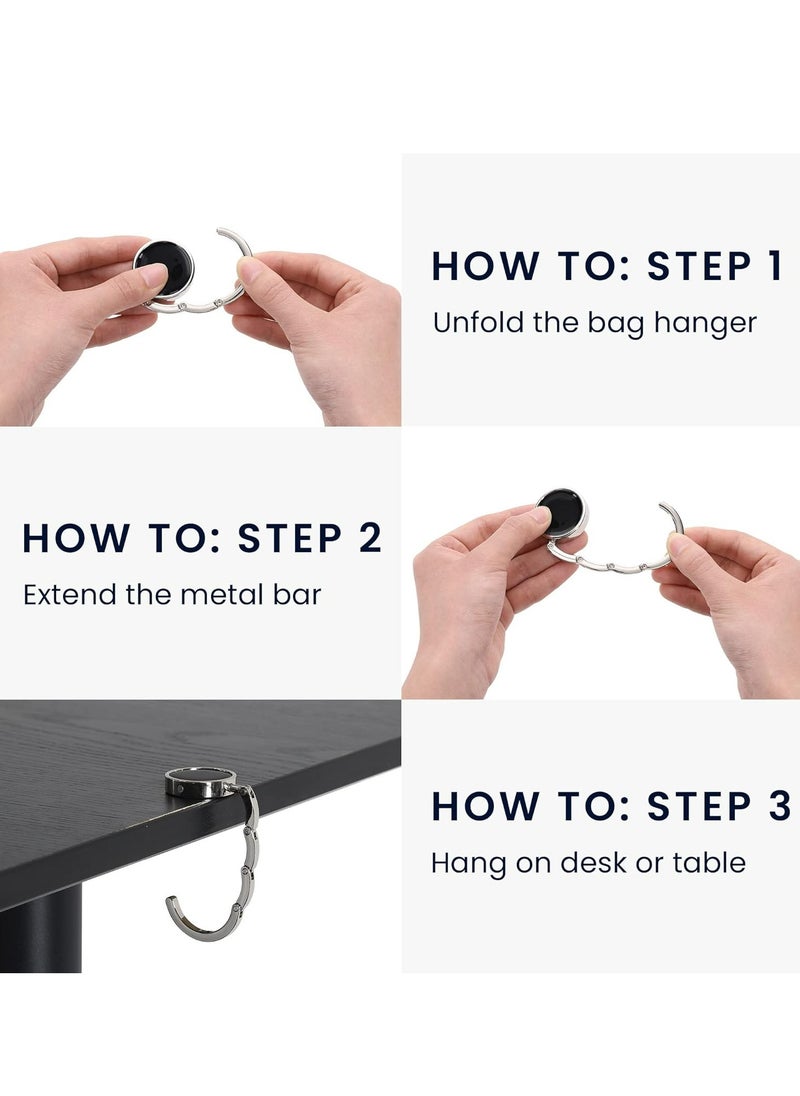 HOW TO: STEP 1
Unfold the bag hanger

HOW TO: STEP 2
Extend the metal bar

HOW TO: STEP 3
Hang on desk or table