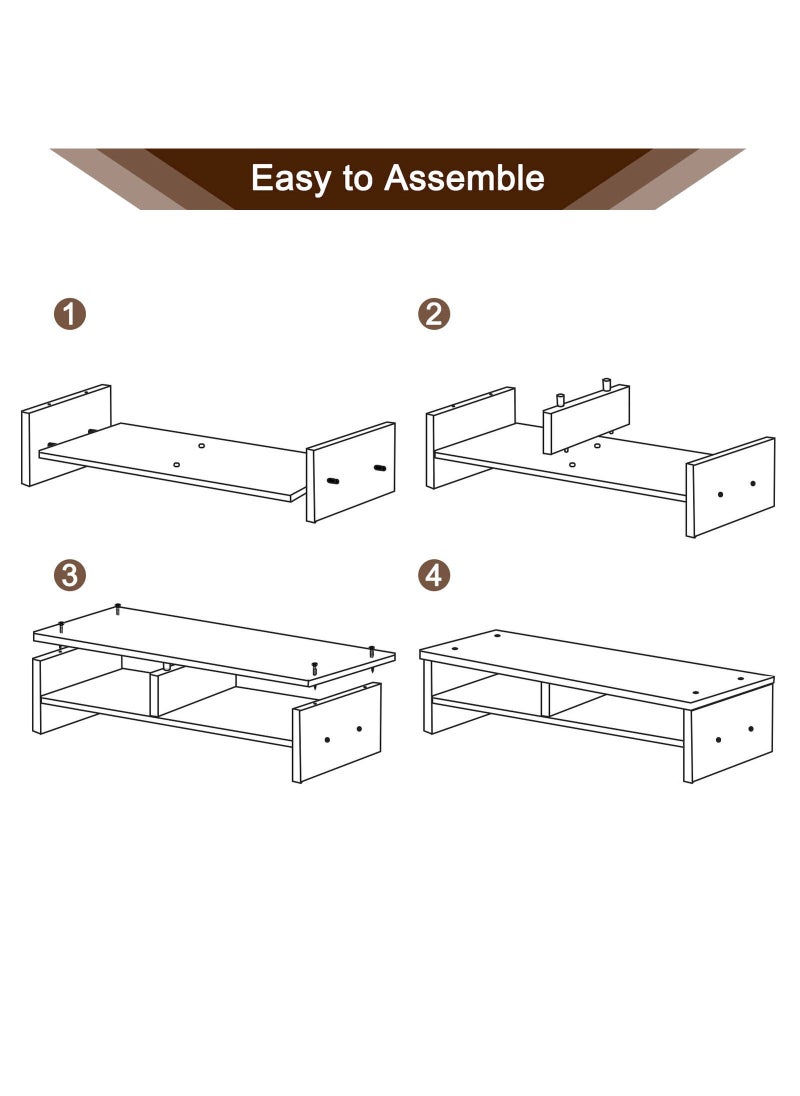 Easy to Assemble

1

2

3

4