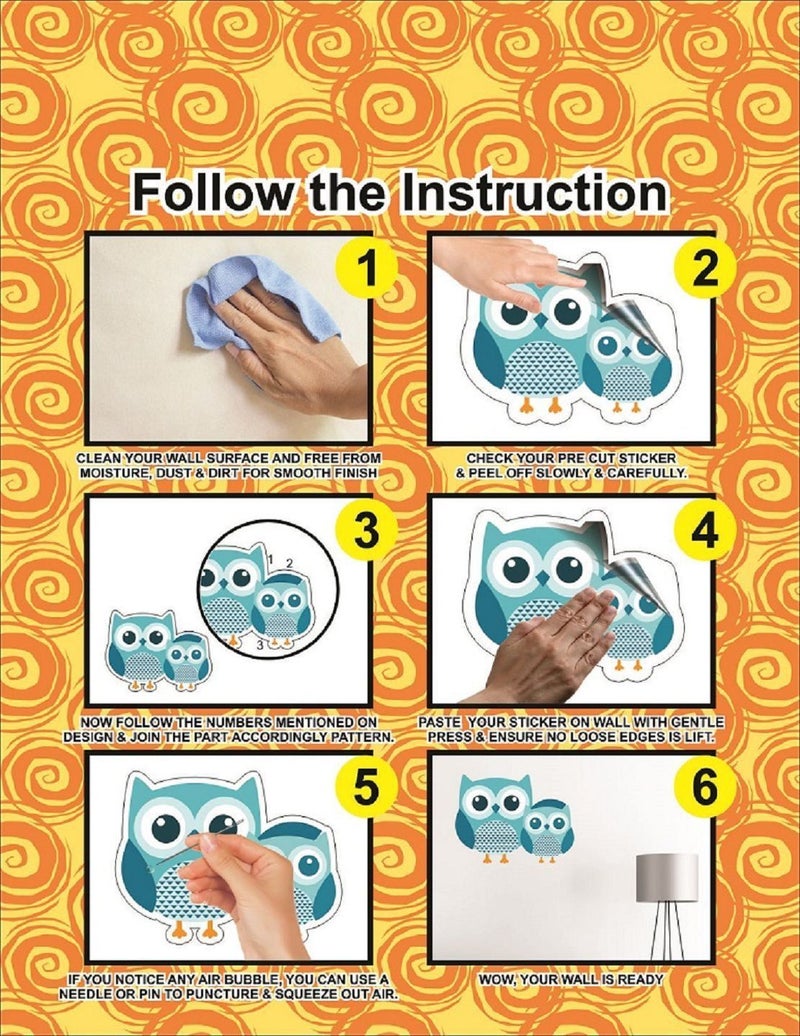 Follow the Instruction

1

CLEAN YOUR WALL SURFACE AND FREE FROM MOISTURE, DUST & DIRT FOR SMOOTH FINISH

2

CHECK YOUR PRE CUT STICKER & PEEL OFF SLOWLY & CAREFULLY.

3

1 2

3

NOW FOLLOW THE NUMBERS MENTIONED ON DESIGN & JOIN THE PART ACCORDINGLY PATTERN.

4

PASTE YOUR STICKER ON WALL WITH GENTLE PRESS & ENSURE NO LOOSE EDGES IS LIFT.

5

IF YOU NOTICE ANY AIR BUBBLE, YOU CAN USE A NEEDLE OR PIN TO PUNCTURE & SQUEEZE OUT AIR.

6

WOW, YOUR WALL IS READY