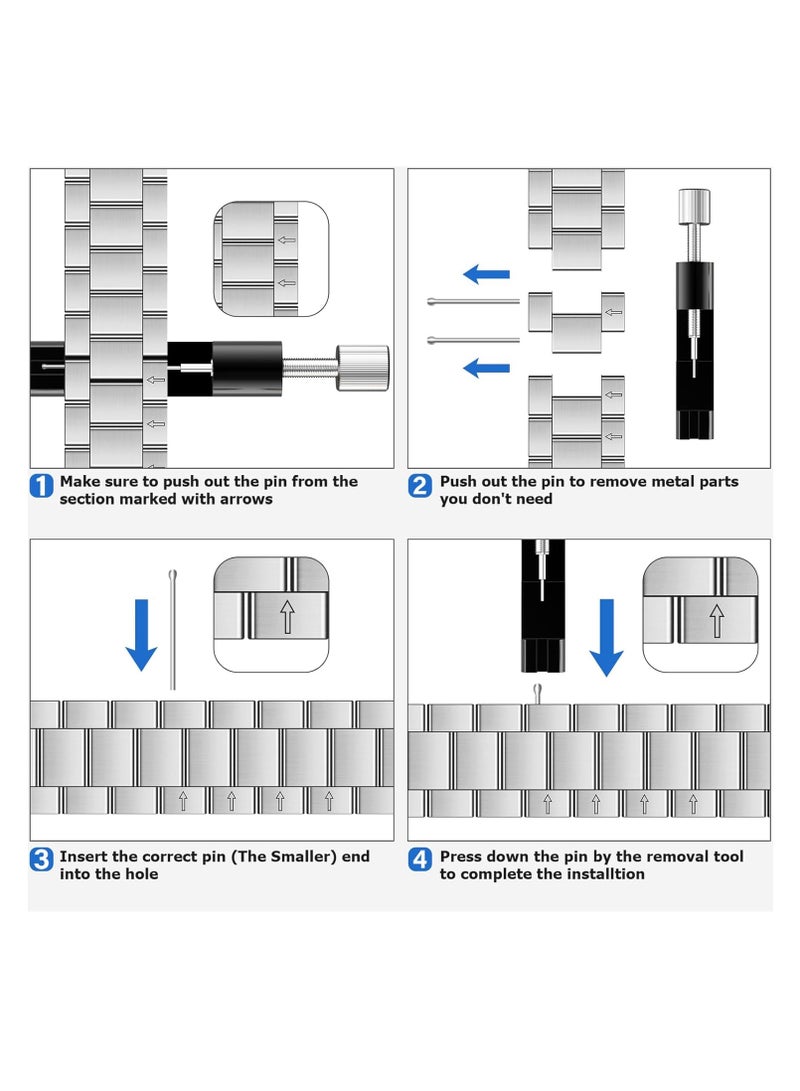 1 Make sure to push out the pin from the section marked with arrows

2 Push out the pin to remove metal parts you don't need

3 Insert the correct pin (The Smaller) end into the hole

4 Press down the pin by the removal tool to complete the installtion