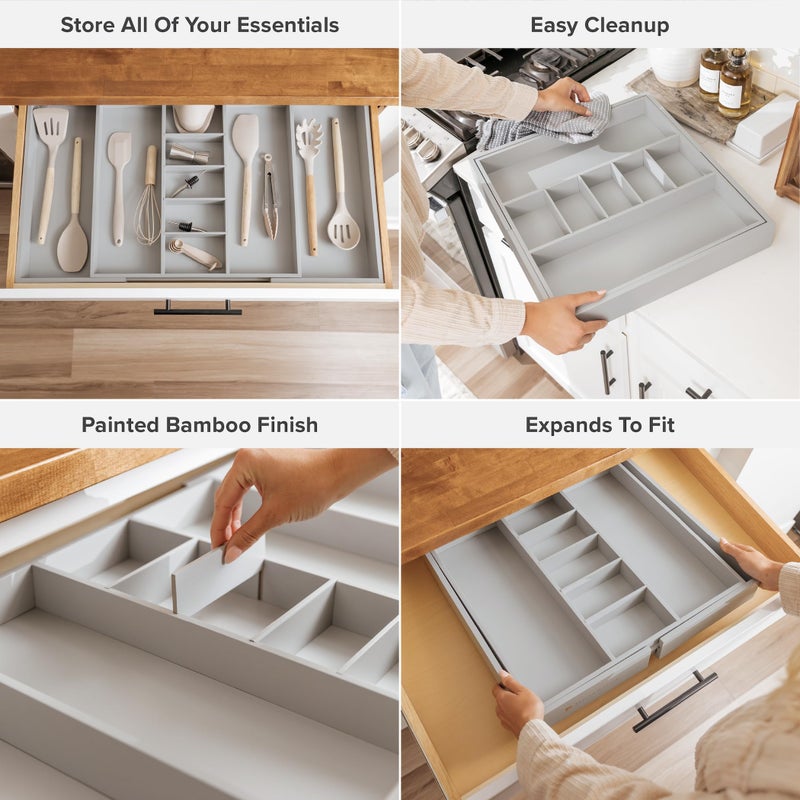 Store All Of Your Essentials

Easy Cleanup

Painted Bamboo Finish

Expands To Fit