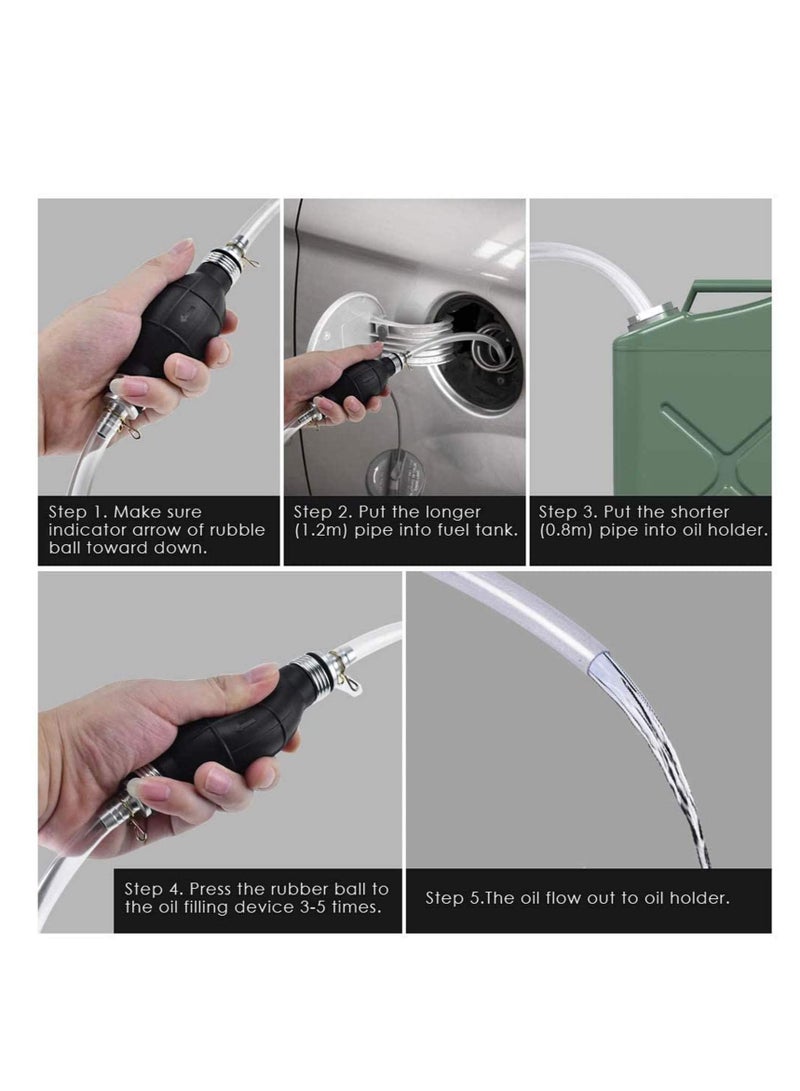 Step 1. Make sure indicator arrow of rubble ball toward down.

Step 2. Put the longer (1.2m) pipe into fuel tank.

Step 3. Put the shorter (0.8m) pipe into oil holder.

Step 4. Press the rubber ball to the oil filling device 3-5 times.

Step 5.The oil flow out to oil holder.