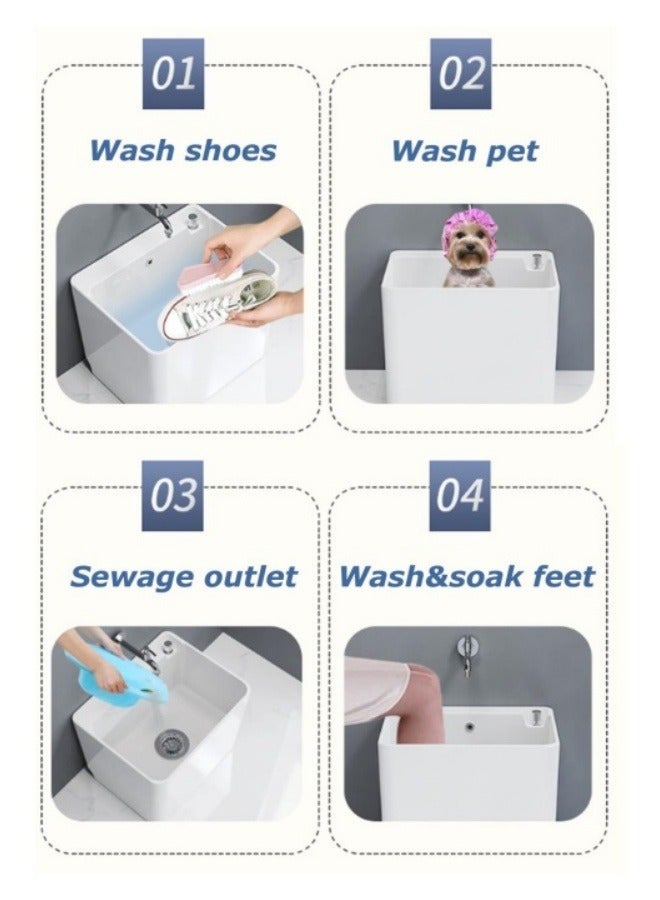 01

Wash shoes

02

Wash pet

03

Sewage outlet

04

Wash&soak feet