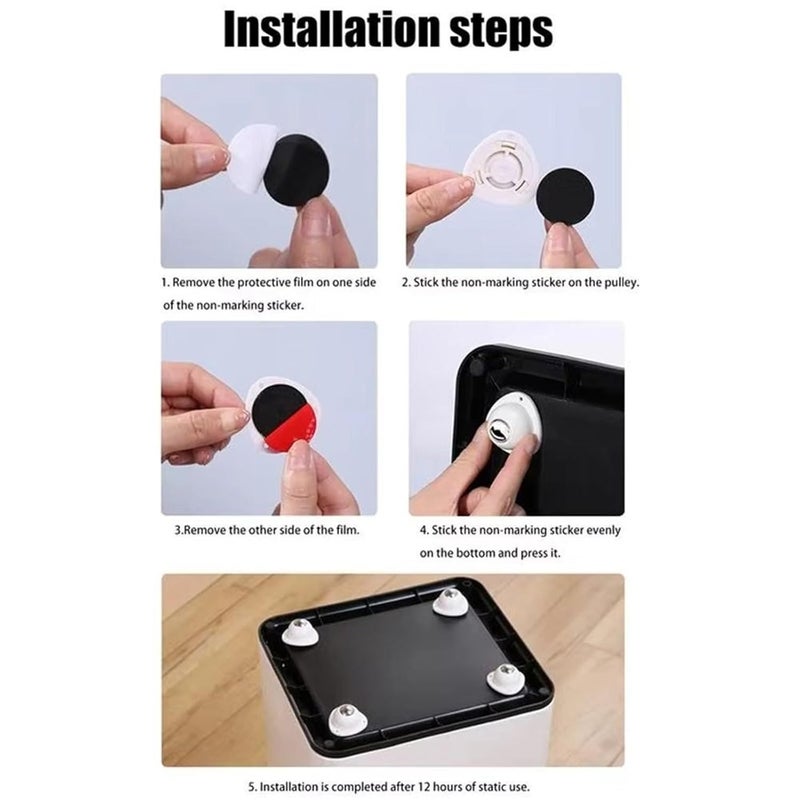 Installation steps

1. Remove the protective film on one side of the non-marking sticker.

2. Stick the non-marking sticker on the pulley.

3.Remove the other side of the film.

4. Stick the non-marking sticker evenly on the bottom and press it.

5. Installation is completed after 12 hours of static use.