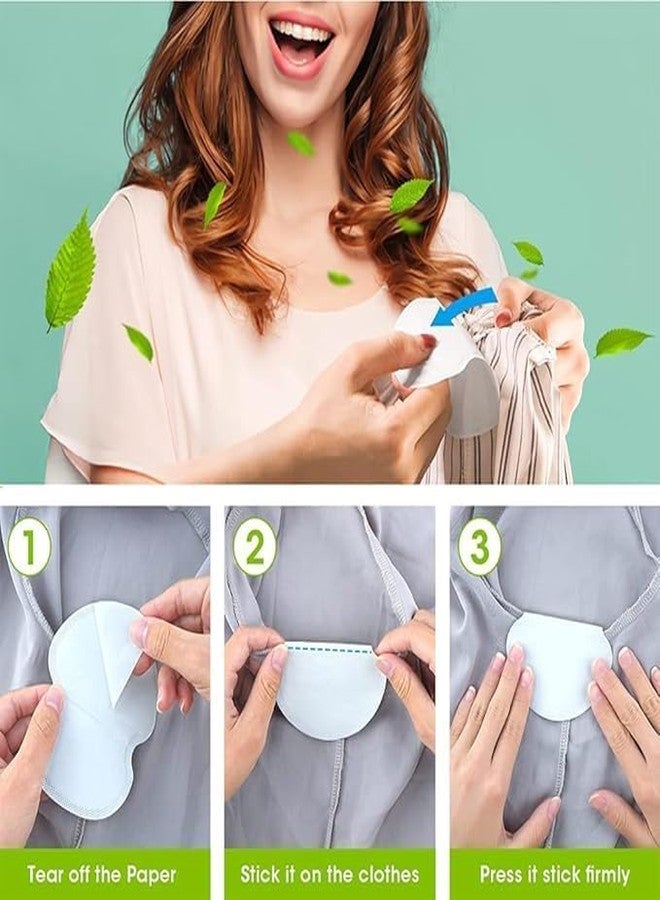 1
Tear off the Paper

2
Stick it on the clothes

3
Press it stick firmly