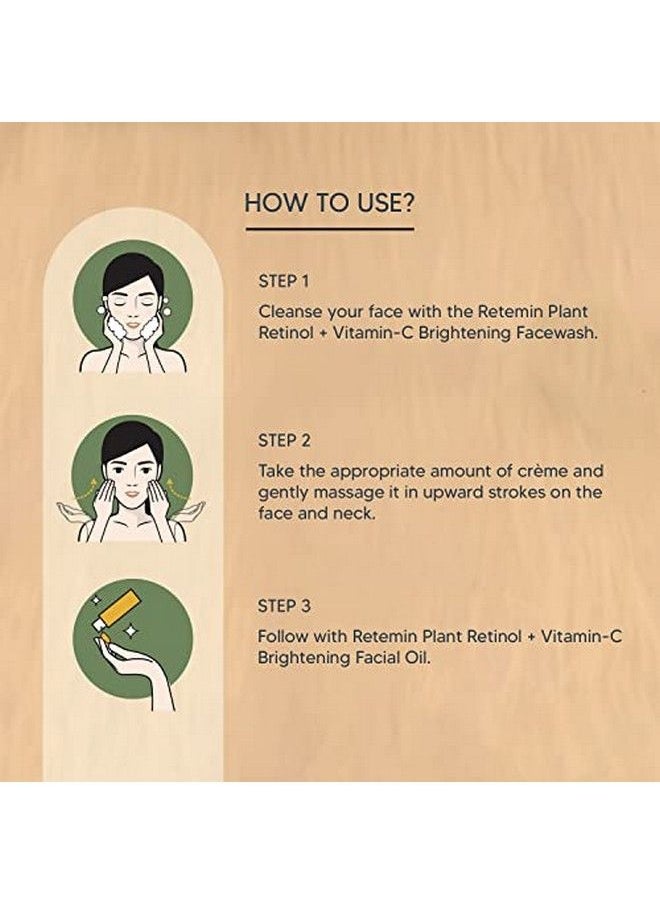 HOW TO USE?

STEP 1

Cleanse your face with the Retemin Plant Retinol + Vitamin-C Brightening Facewash.

STEP 2

Take the appropriate amount of crème and gently massage it in upward strokes on the face and neck.

STEP 3

Follow with Retemin Plant Retinol + Vitamin-C Brightening Facial Oil.