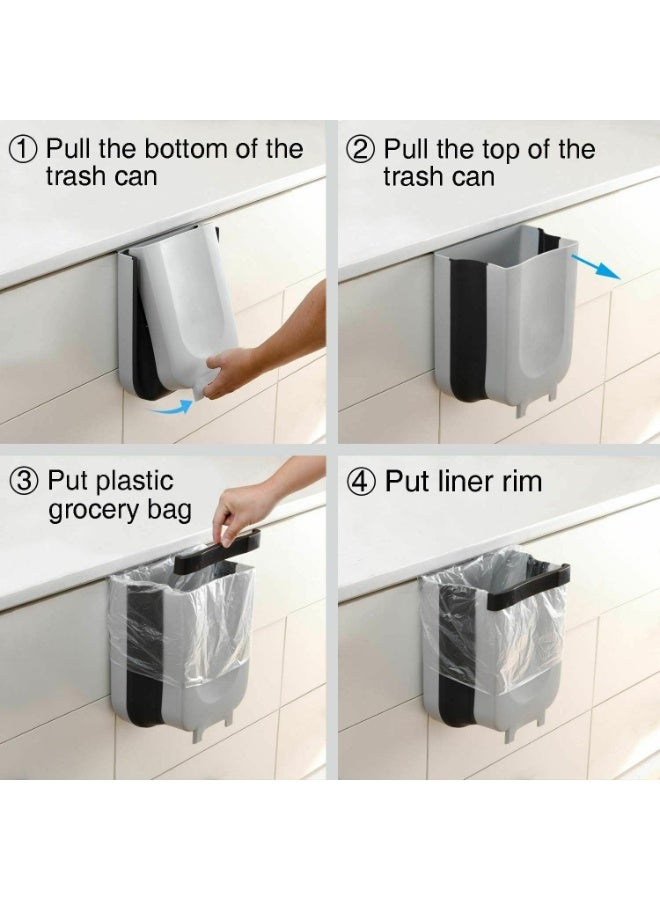 ① Pull the bottom of the trash can

② Pull the top of the trash can

③ Put plastic grocery bag

④ Put liner rim