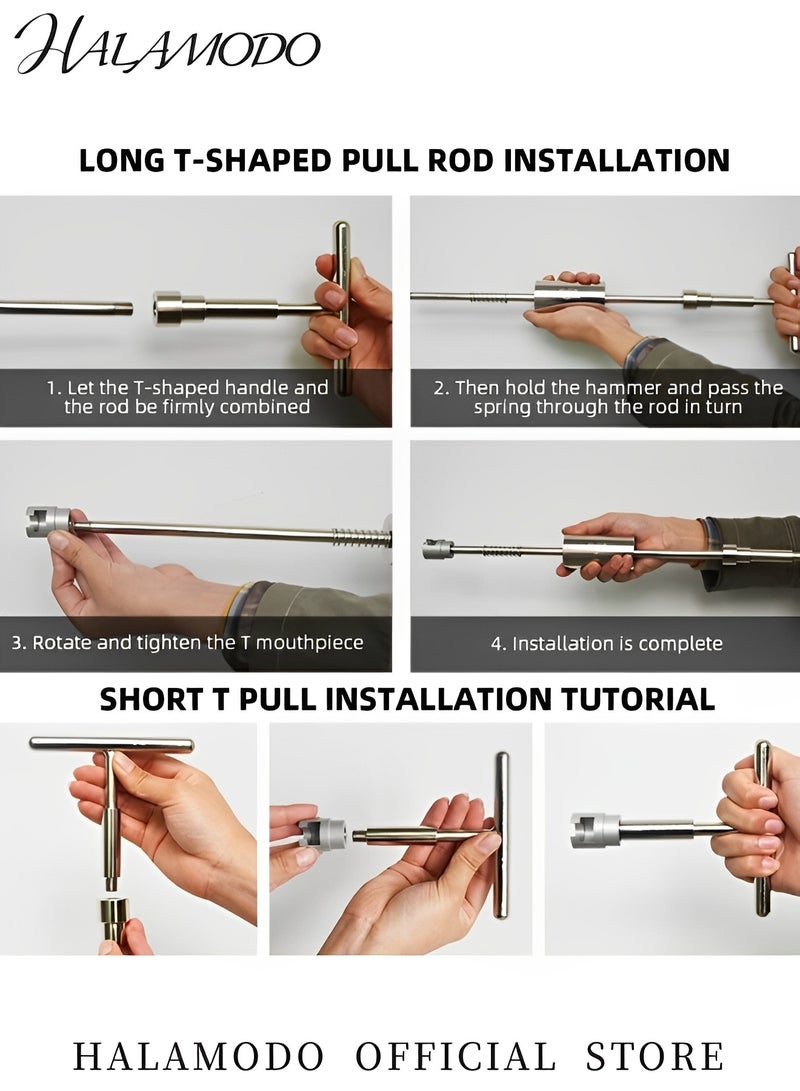 HALAMODO

LONG T-SHAPED PULL ROD INSTALLATION

1. Let the T-shaped handle and the rod be firmly combined

2. Then hold the hammer and pass the spring through the rod in turn

3. Rotate and tighten the T mouthpiece

4. Installation is complete

SHORT T PULL INSTALLATION TUTORIAL

HALAMODO OFFICIAL STORE