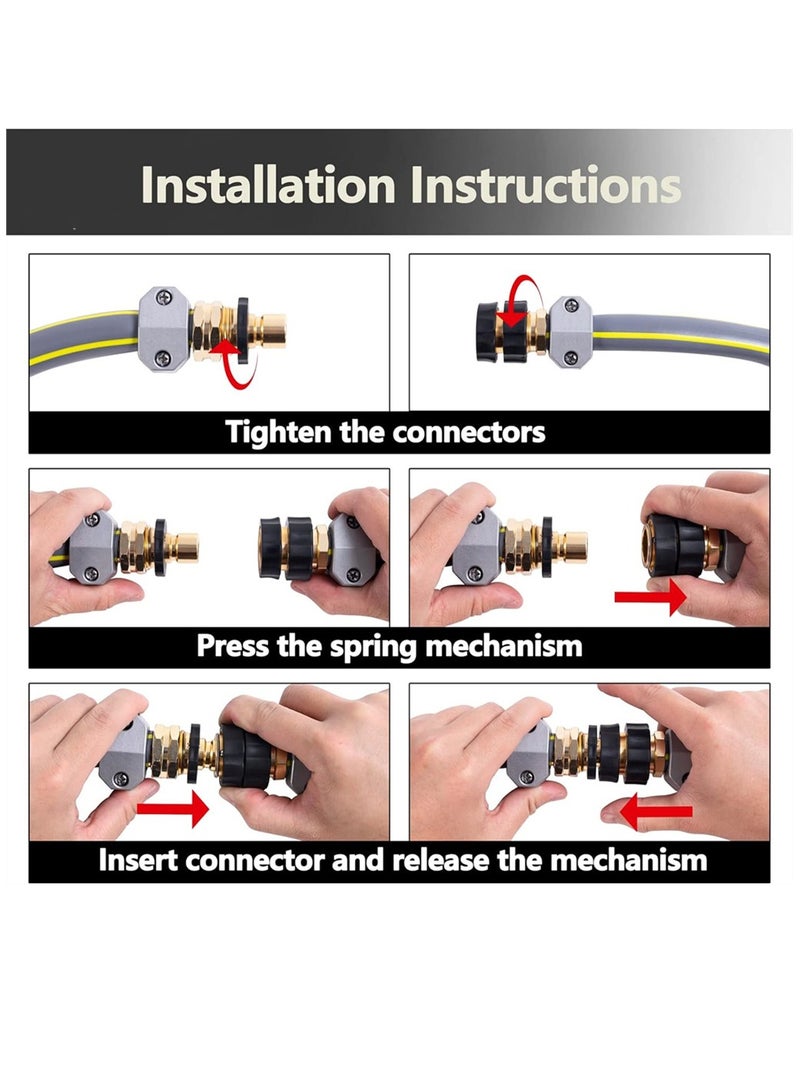 Installation Instructions

Tighten the connectors

Press the spring mechanism

Insert connector and release the mechanism