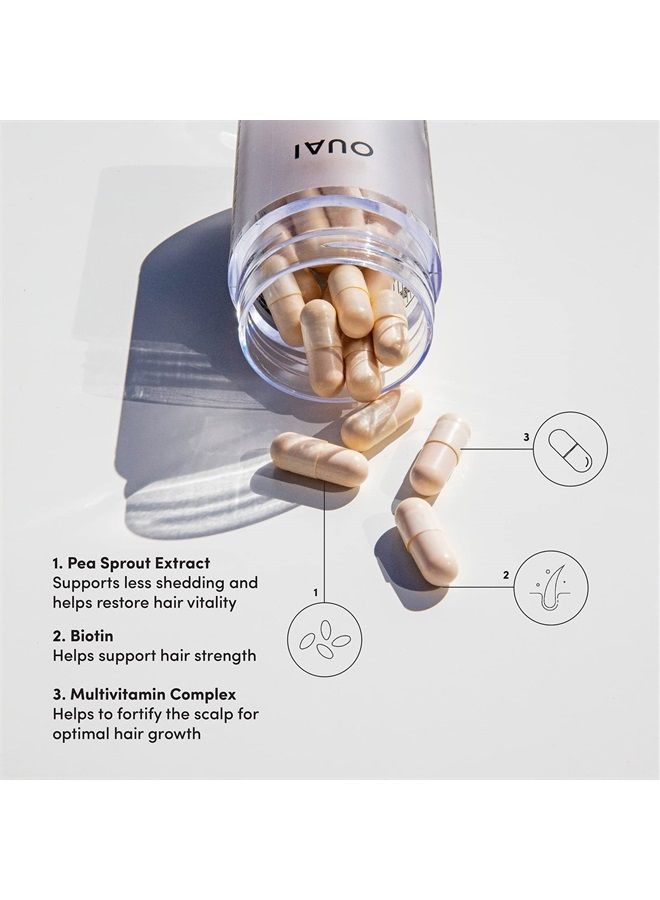 OUAI

3

2

1

1. Pea Sprout Extract
Supports less shedding and helps restore hair vitality

2. Biotin
Helps support hair strength

3. Multivitamin Complex
Helps to fortify the scalp for optimal hair growth