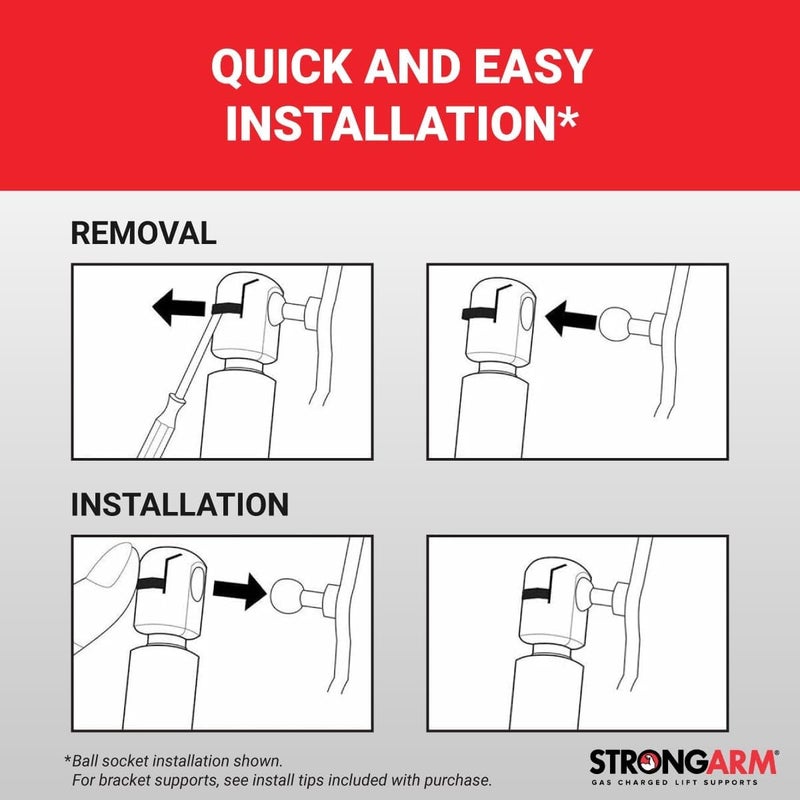 QUICK AND EASY INSTALLATION*

REMOVAL

INSTALLATION

*Ball socket installation shown.
For bracket supports, see install tips included with purchase.

STRONGARM®
GAS CHARGED LIFT SUPPORTS