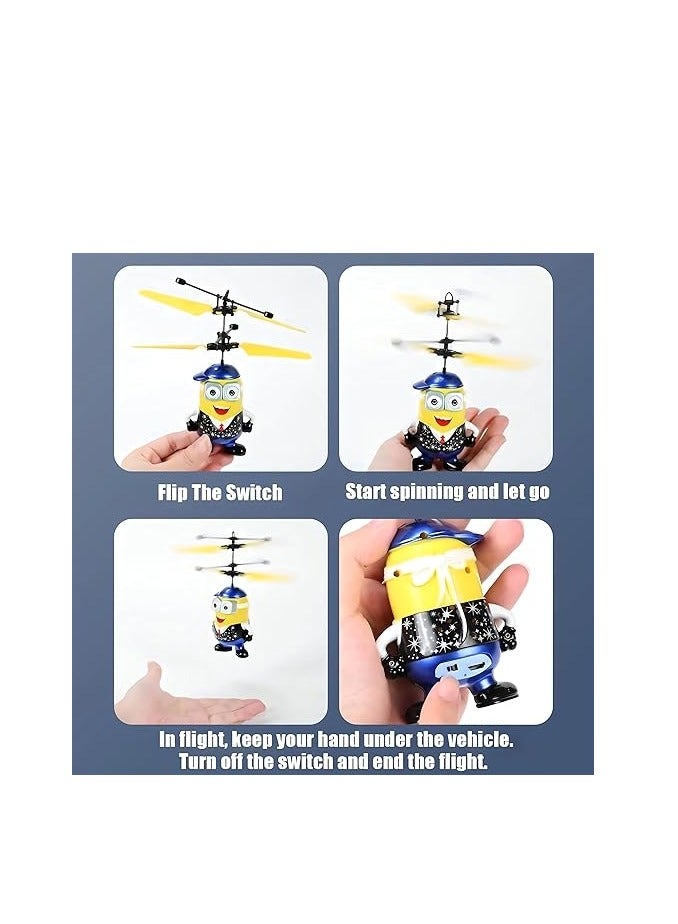 Flip The Switch

Start spinning and let go

In flight, keep your hand under the vehicle.
Turn off the switch and end the flight.