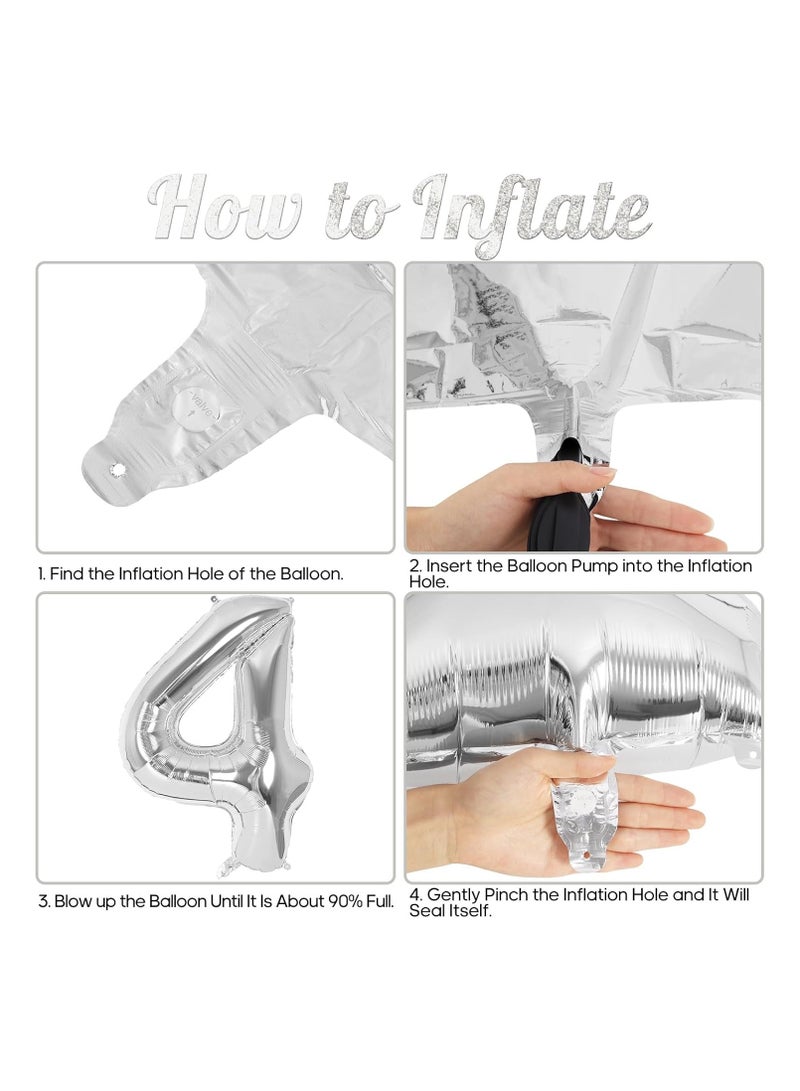 How to Inflate

Valve

1. Find the Inflation Hole of the Balloon.

2. Insert the Balloon Pump into the Inflation Hole.

3. Blow up the Balloon Until It Is About 90% Full.

4. Gently Pinch the Inflation Hole and It Will Seal Itself.