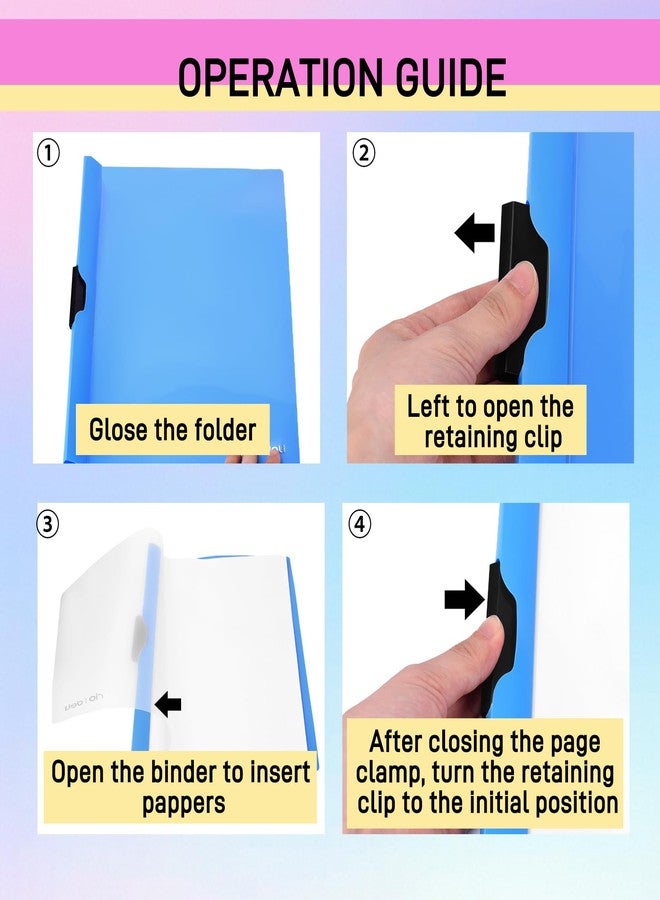 OPERATION GUIDE

①

Glose the folder

②

Left to open the retaining clip

③

Open the binder to insert pappers

④

After closing the page clamp, turn the retaining clip to the initial position