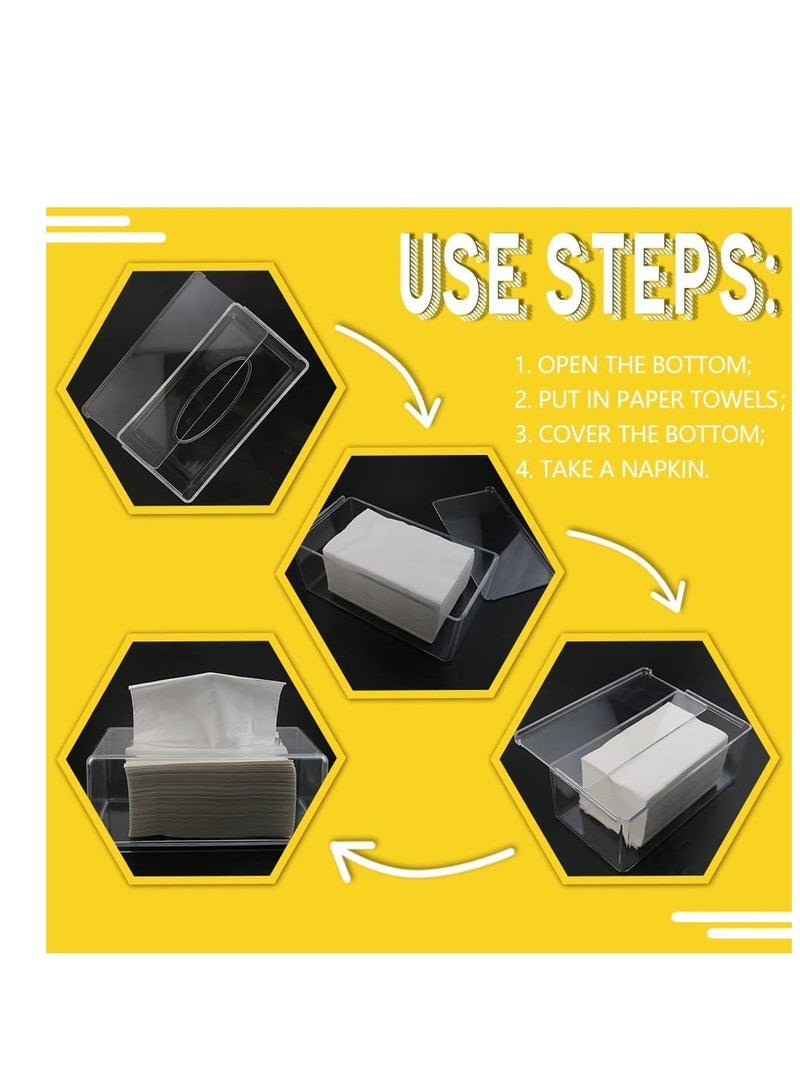 USE STEPS:

1. OPEN THE BOTTOM;
2. PUT IN PAPER TOWELS;
3. COVER THE BOTTOM;
4. TAKE A NAPKIN.