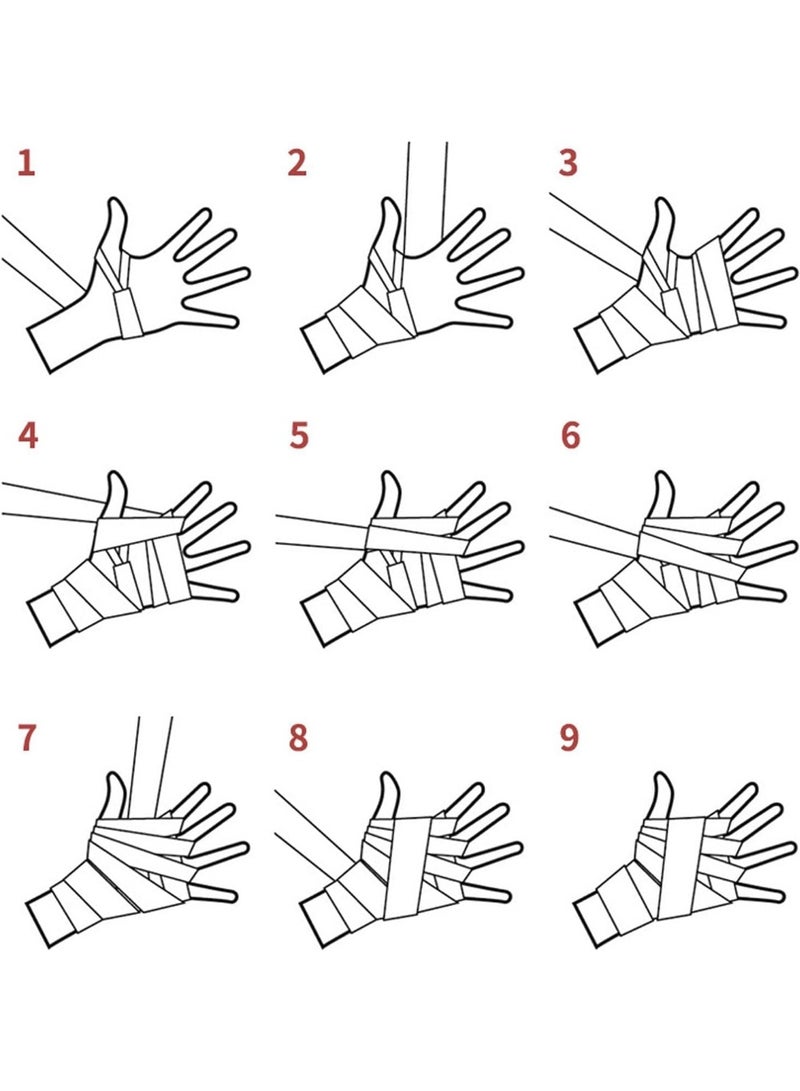 1
2
3
4
5
6
7
8
9