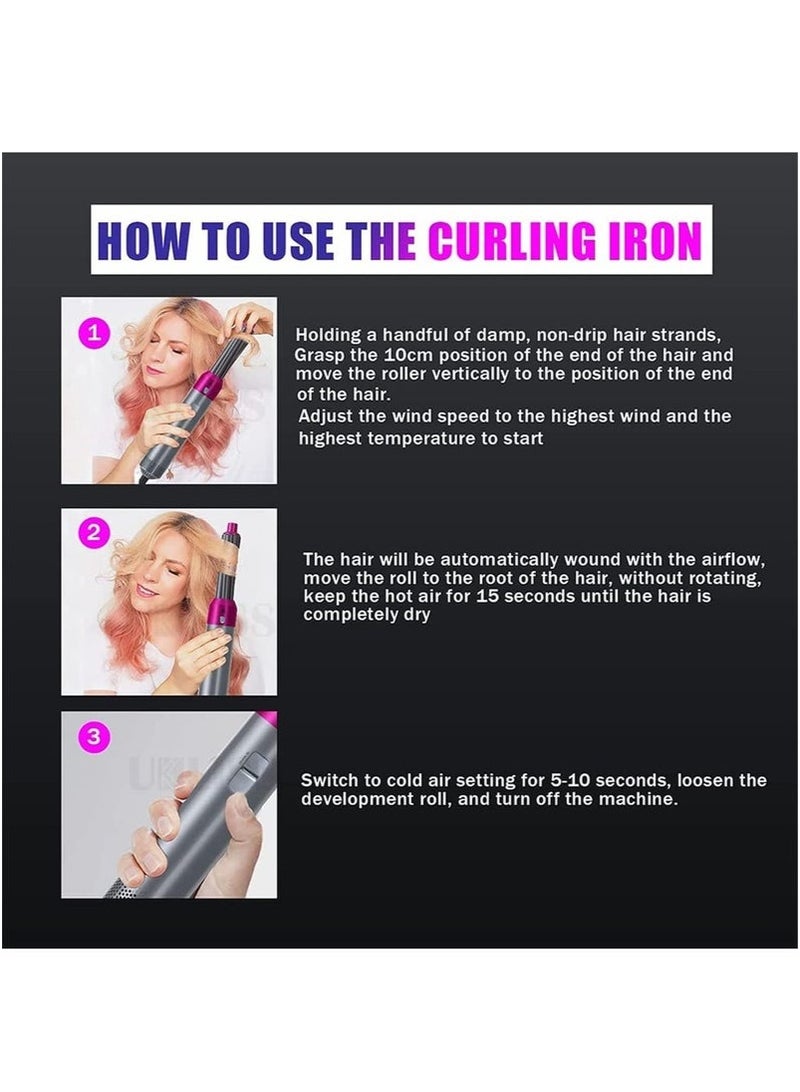 HOW TO USE THE CURLING IRON

1

Holding a handful of damp, non-drip hair strands, Grasp the 10cm position of the end of the hair and move the roller vertically to the position of the end of the hair.
Adjust the wind speed to the highest wind and the highest temperature to start

2

The hair will be automatically wound with the airflow, move the roll to the root of the hair, without rotating, keep the hot air for 15 seconds until the hair is completely dry

3

Switch to cold air setting for 5-10 seconds, loosen the development roll, and turn off the machine.