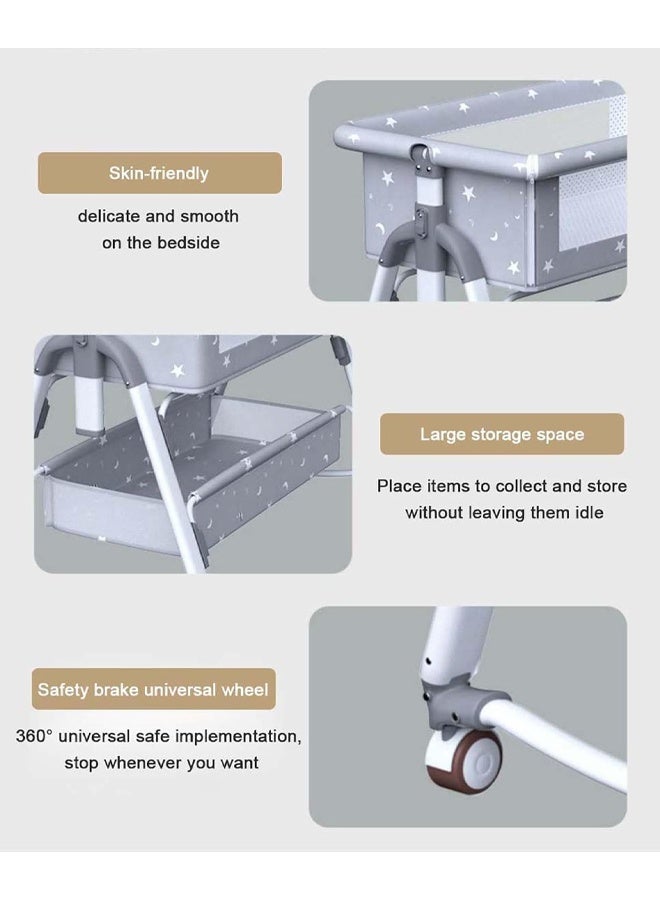 Skin-friendly

delicate and smooth on the bedside

Large storage space

Place items to collect and store without leaving them idle

Safety brake universal wheel

360° universal safe implementation, stop whenever you want