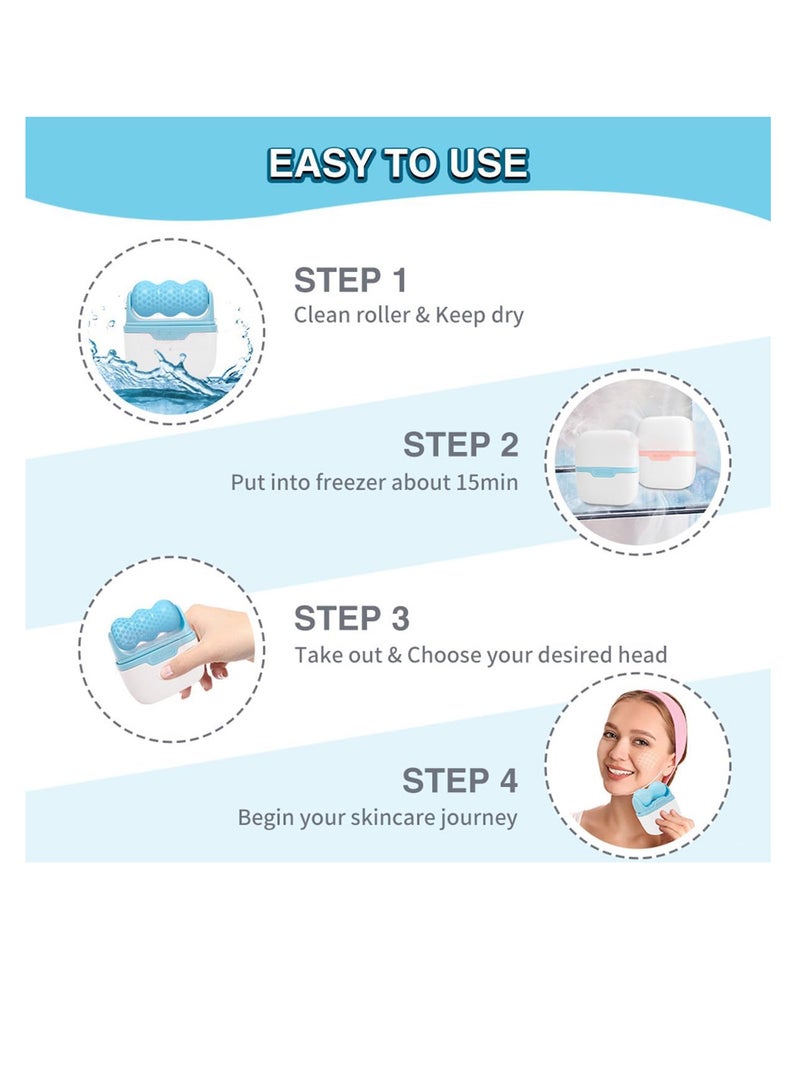 EASY TO USE

STEP 1
Clean roller & Keep dry

STEP 2
Put into freezer about 15min

STEP 3
Take out & Choose your desired head

STEP 4
Begin your skincare journey