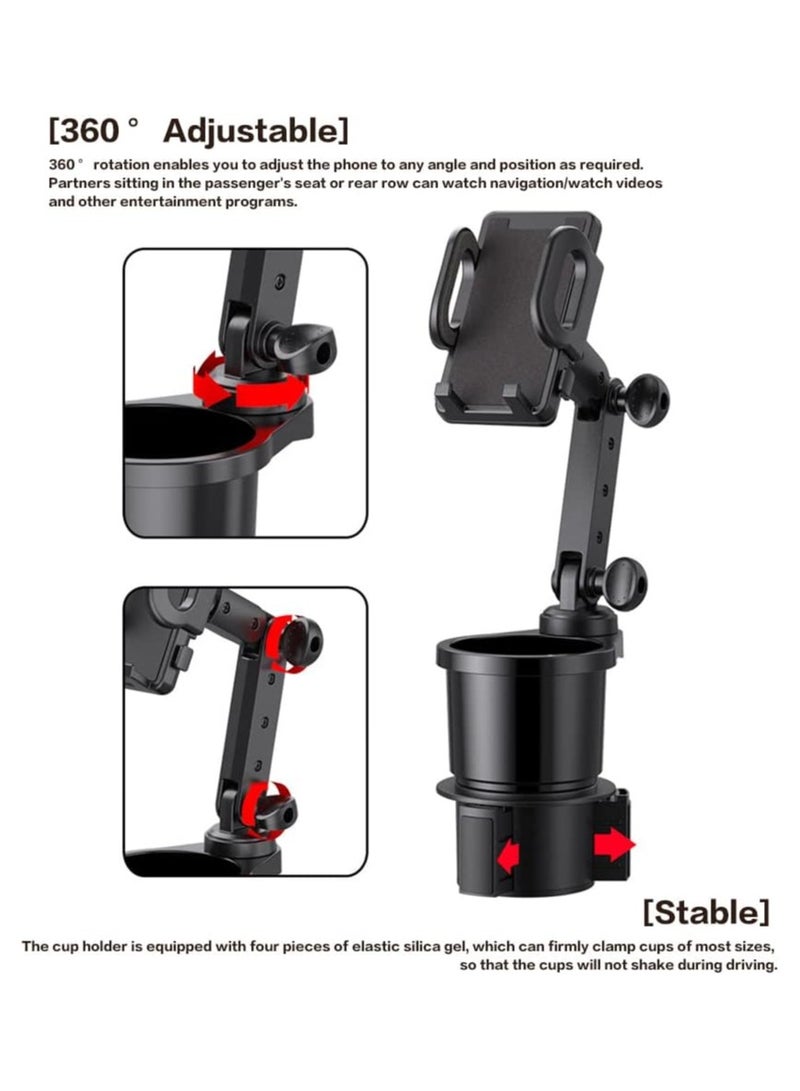 [360° Adjustable]

360° rotation enables you to adjust the phone to any angle and position as required. Partners sitting in the passenger's seat or rear row can watch navigation/watch videos and other entertainment programs.

[Stable]

The cup holder is equipped with four pieces of elastic silica gel, which can firmly clamp cups of most sizes, so that the cups will not shake during driving.