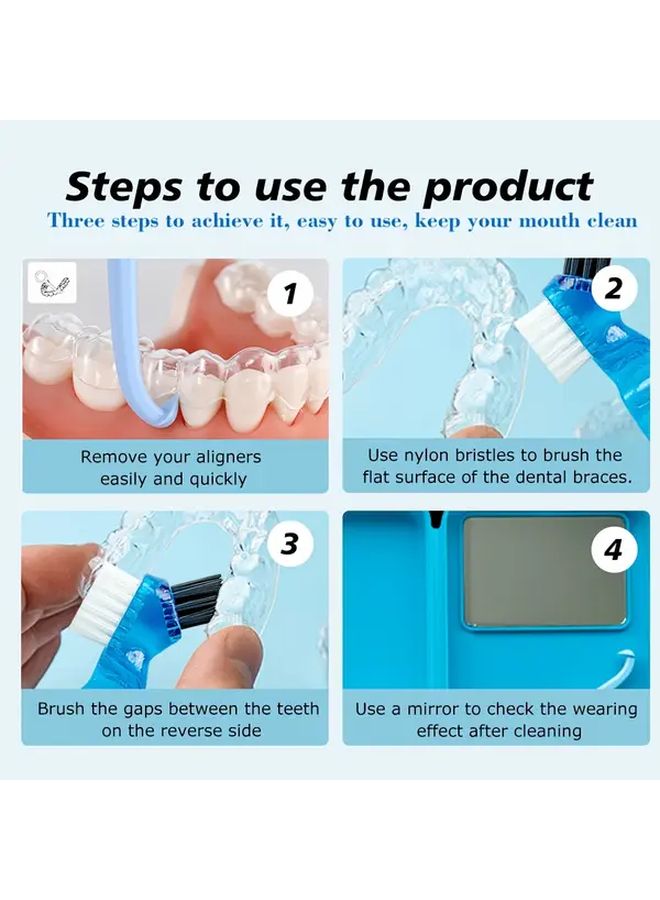 Steps to use the product

Three steps to achieve it, easy to use, keep your mouth clean

1

Remove your aligners easily and quickly

2

Use nylon bristles to brush the flat surface of the dental braces.

3

Brush the gaps between the teeth on the reverse side

4

Use a mirror to check the wearing effect after cleaning