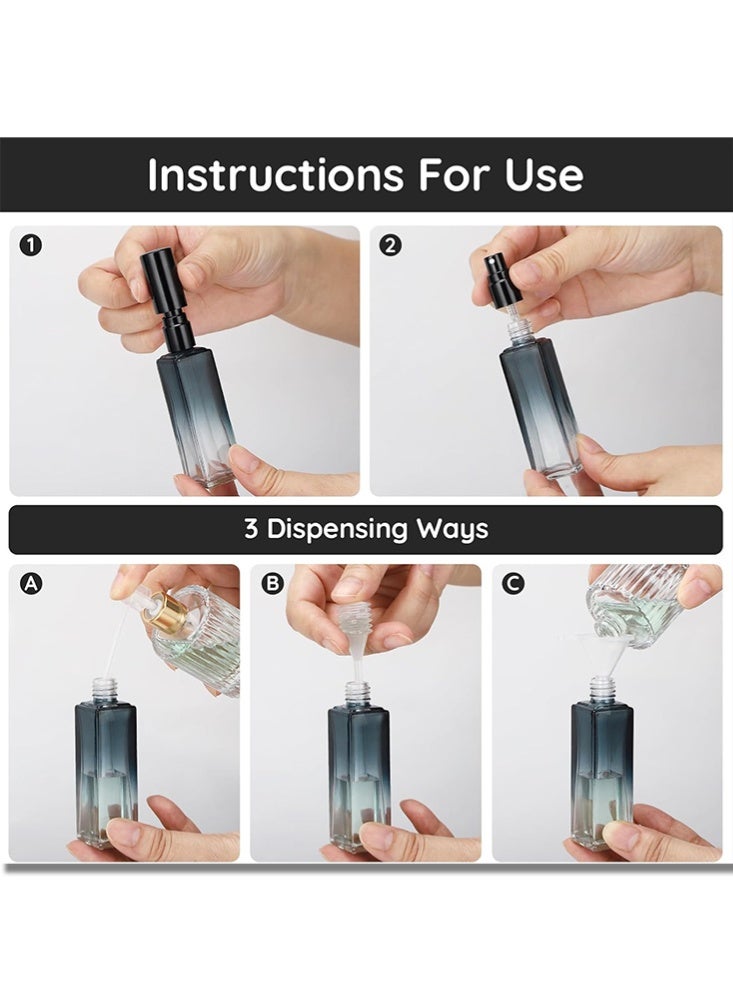 Instructions For Use

1

2

3 Dispensing Ways

A

B

C