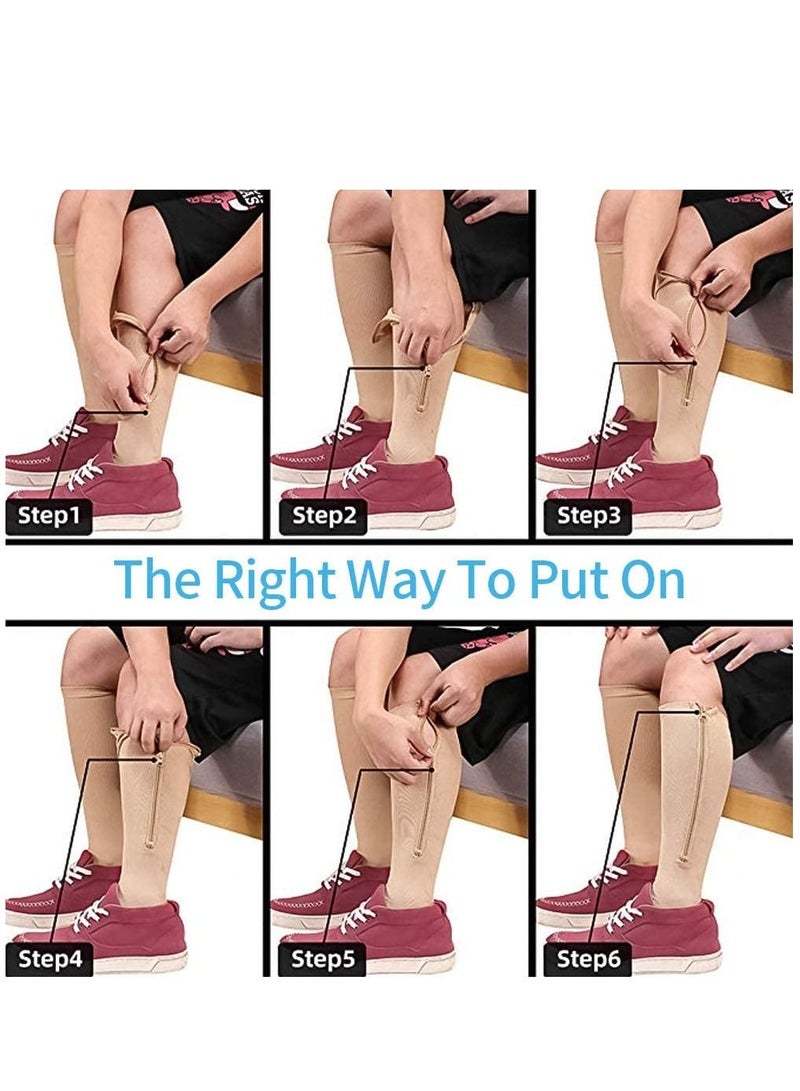 Step1

Step2

Step3

The Right Way To Put On

Step4

Step5

Step6