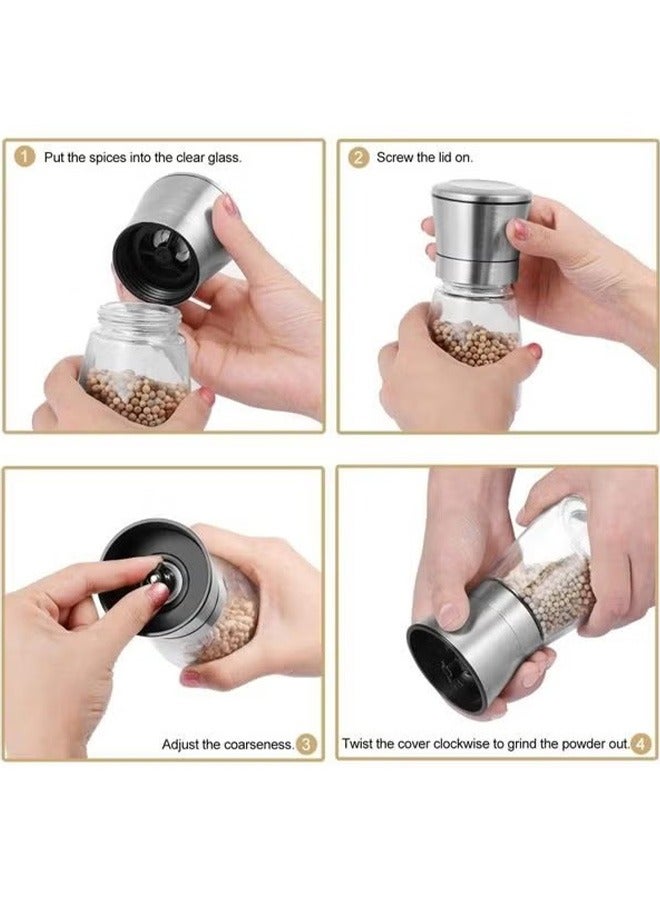 1 Put the spices into the clear glass.

2 Screw the lid on.

Adjust the coarseness. 3

Twist the cover clockwise to grind the powder out. 4