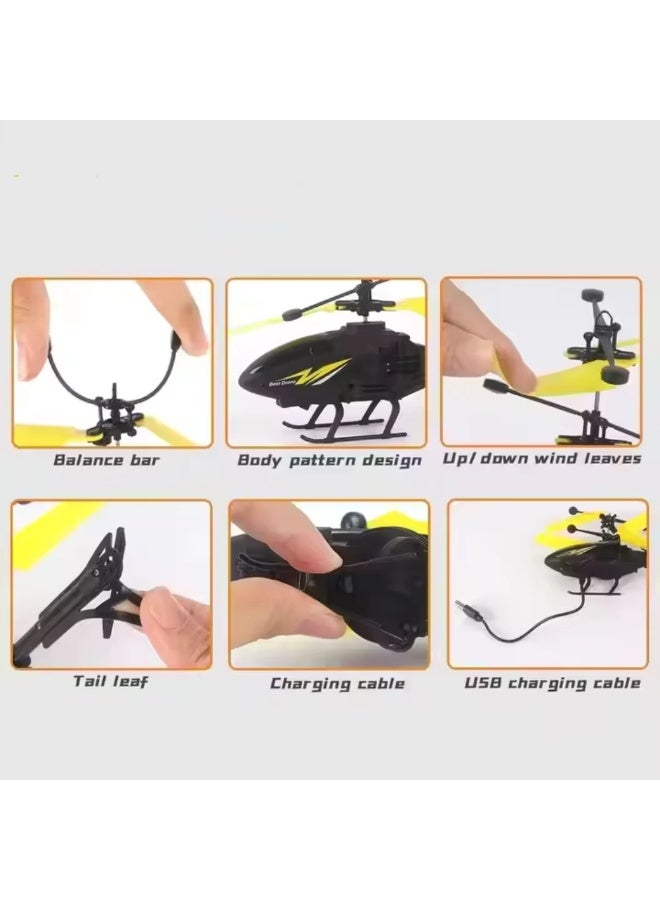 Balance bar

Body pattern design

Up/ down wind leaves

Tail leaf

Charging cable

USB charging cable