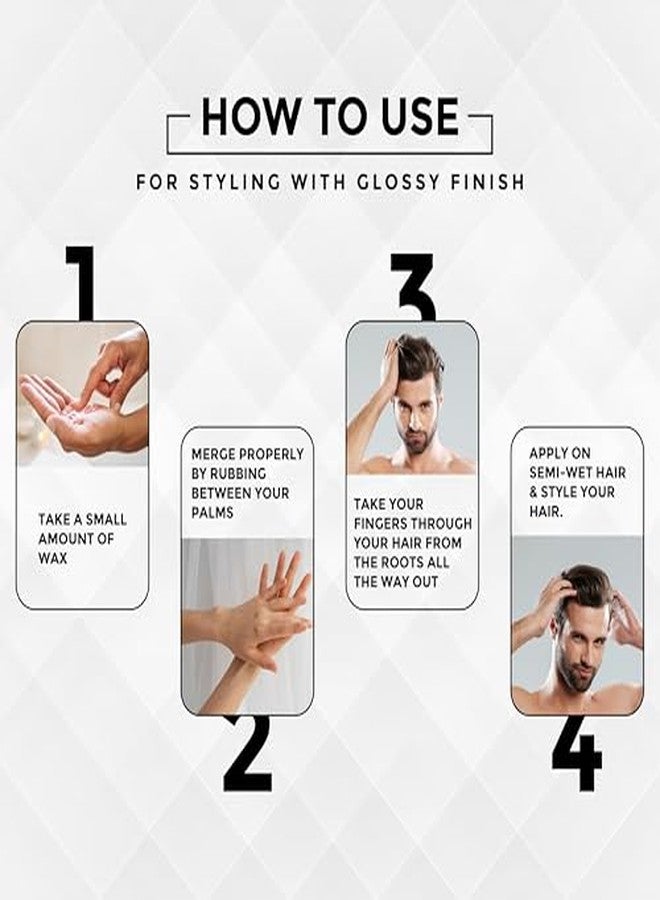 HOW TO USE

FOR STYLING WITH GLOSSY FINISH

1

TAKE A SMALL AMOUNT OF WAX

MERGE PROPERLY BY RUBBING BETWEEN YOUR PALMS

2

3

TAKE YOUR FINGERS THROUGH YOUR HAIR FROM THE ROOTS ALL THE WAY OUT

APPLY ON SEMI-WET HAIR & STYLE YOUR HAIR.

4