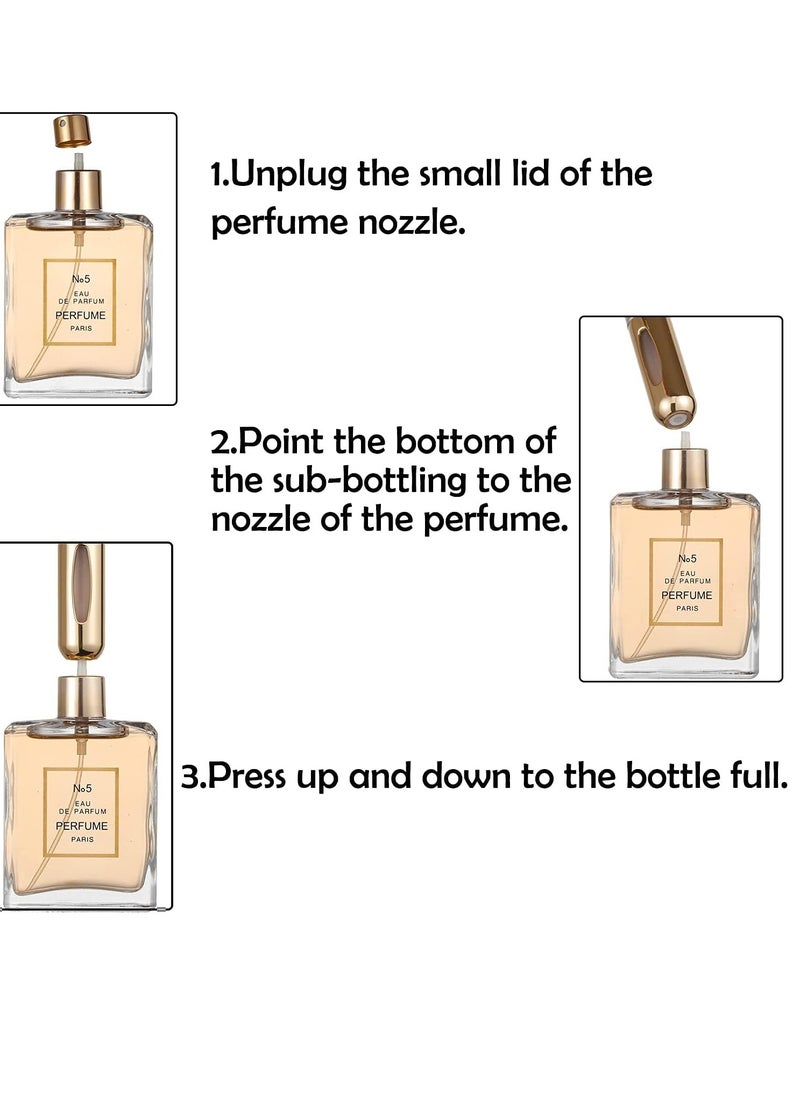 №5
EAU
DE PARFUM
PERFUME
PARIS

1.Unplug the small lid of the perfume nozzle.

2.Point the bottom of the sub-bottling to the nozzle of the perfume.

№5
EAU
DE PARFUM
PERFUME
PARIS

№5
EAU
DE PARFUM
PERFUME
PARIS

3.Press up and down to the bottle full.