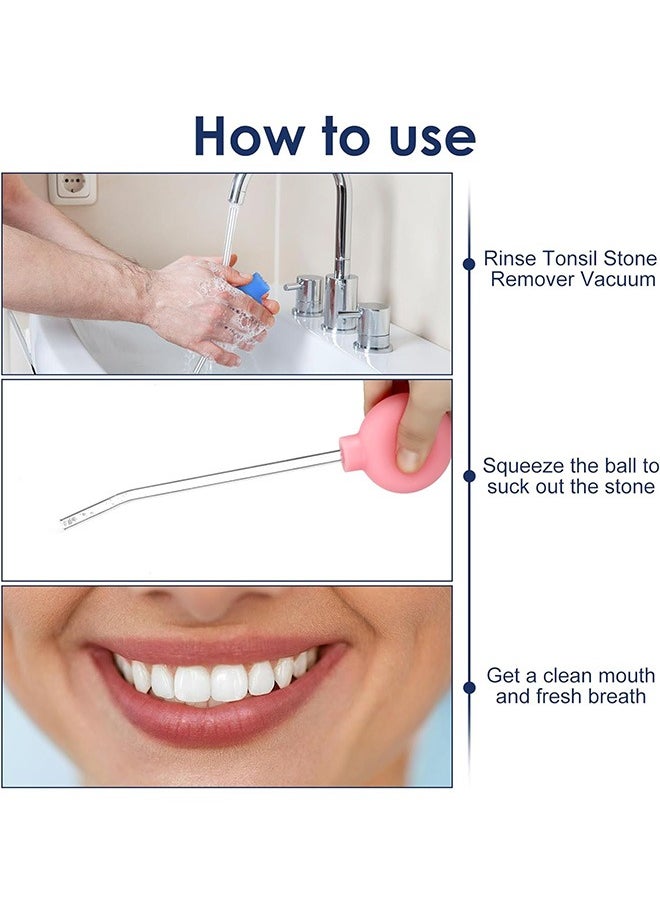 How to use

Rinse Tonsil Stone Remover Vacuum

Squeeze the ball to suck out the stone

Get a clean mouth and fresh breath