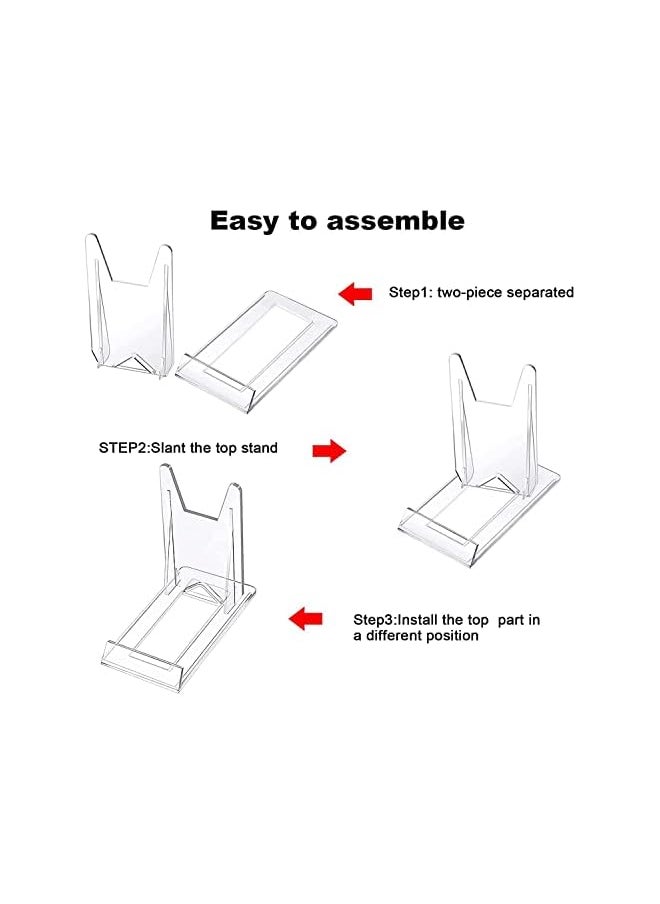 Easy to assemble

Step1: two-piece separated

STEP2:Slant the top stand

Step3:Install the top part in a different position