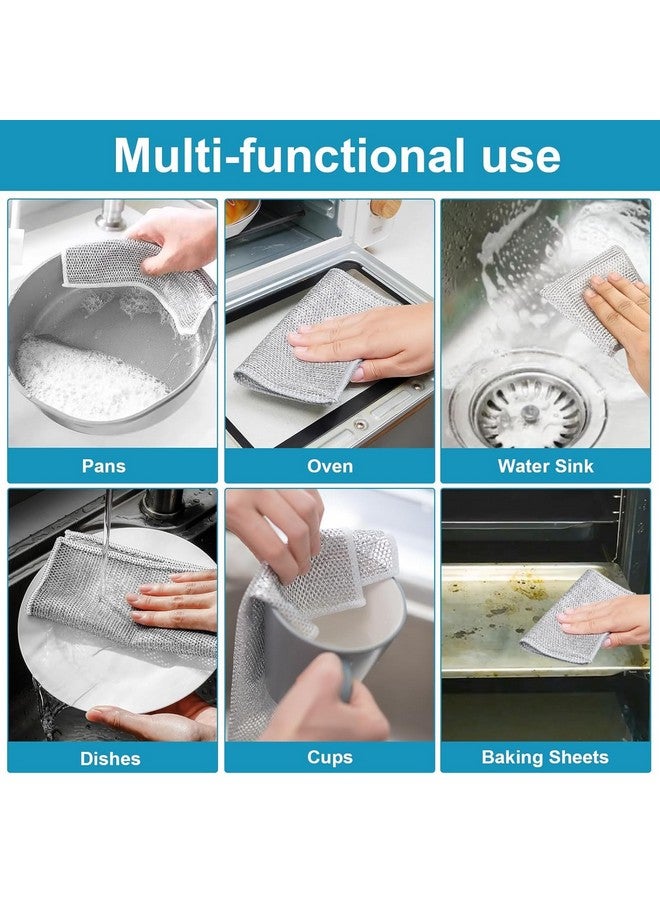 Multi-functional use

Pans

Oven

Water Sink

Dishes

Cups

Baking Sheets