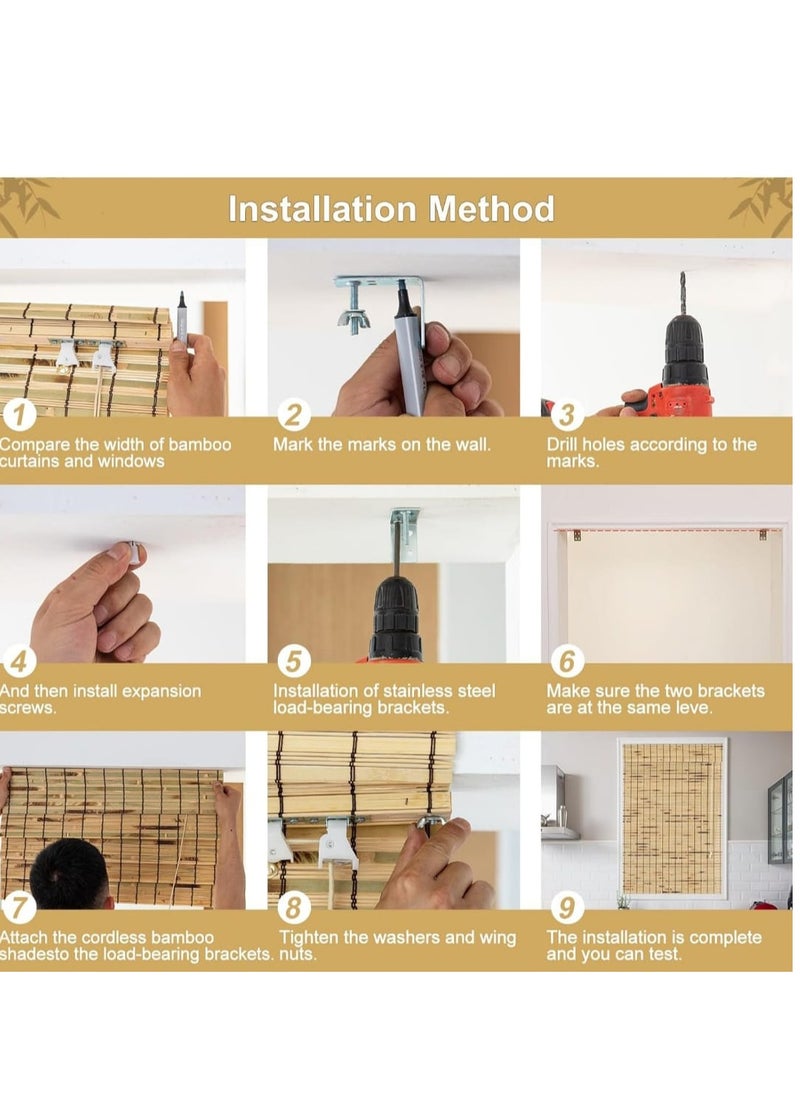 Installation Method

1
Compare the width of bamboo curtains and windows

2
Mark the marks on the wall.

3
Drill holes according to the marks.

4
And then install expansion screws.

5
Installation of stainless steel load-bearing brackets.

6
Make sure the two brackets are at the same leve.

7
Attach the cordless bamboo shadesto the load-bearing brackets.

8
Tighten the washers and wing nuts.

9
The installation is complete and you can test.