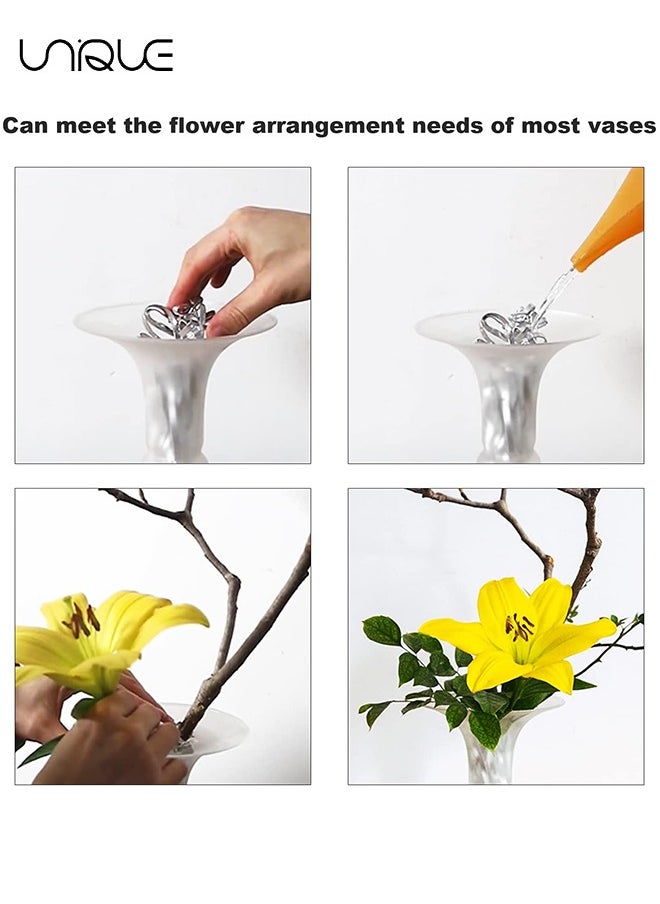 UNIQUE

Can meet the flower arrangement needs of most vases