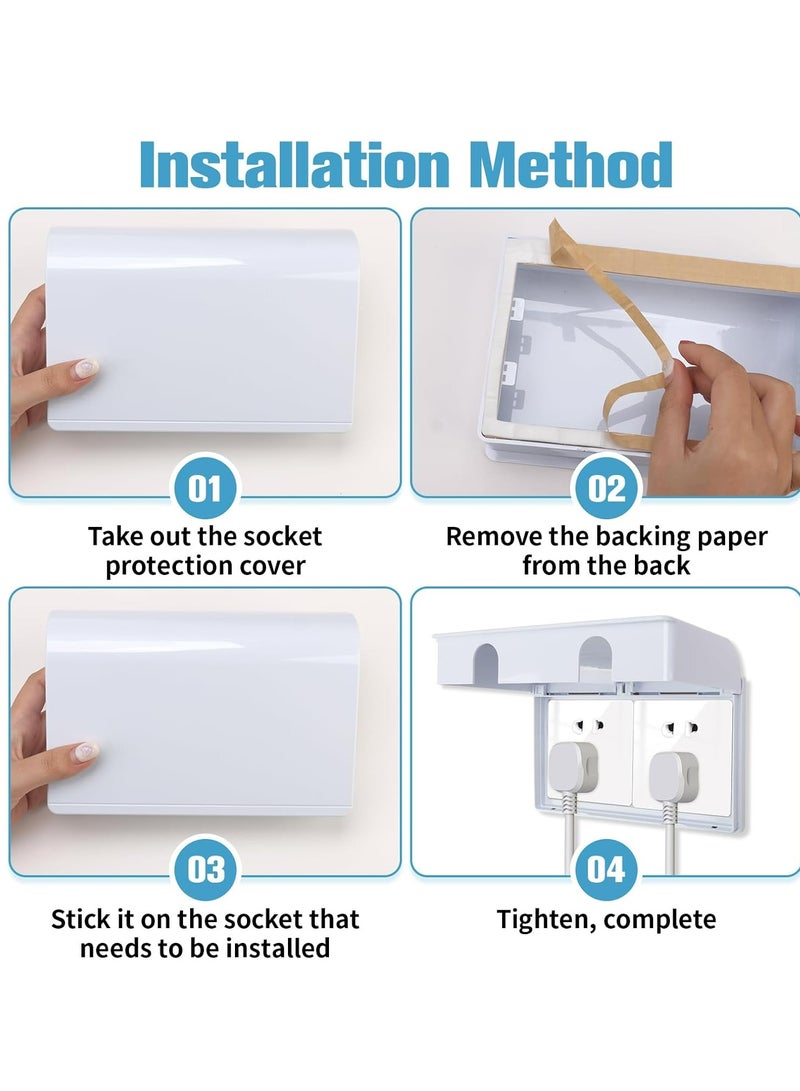 Installation Method

01

Take out the socket protection cover

02

Remove the backing paper from the back

03

Stick it on the socket that needs to be installed

04

Tighten, complete