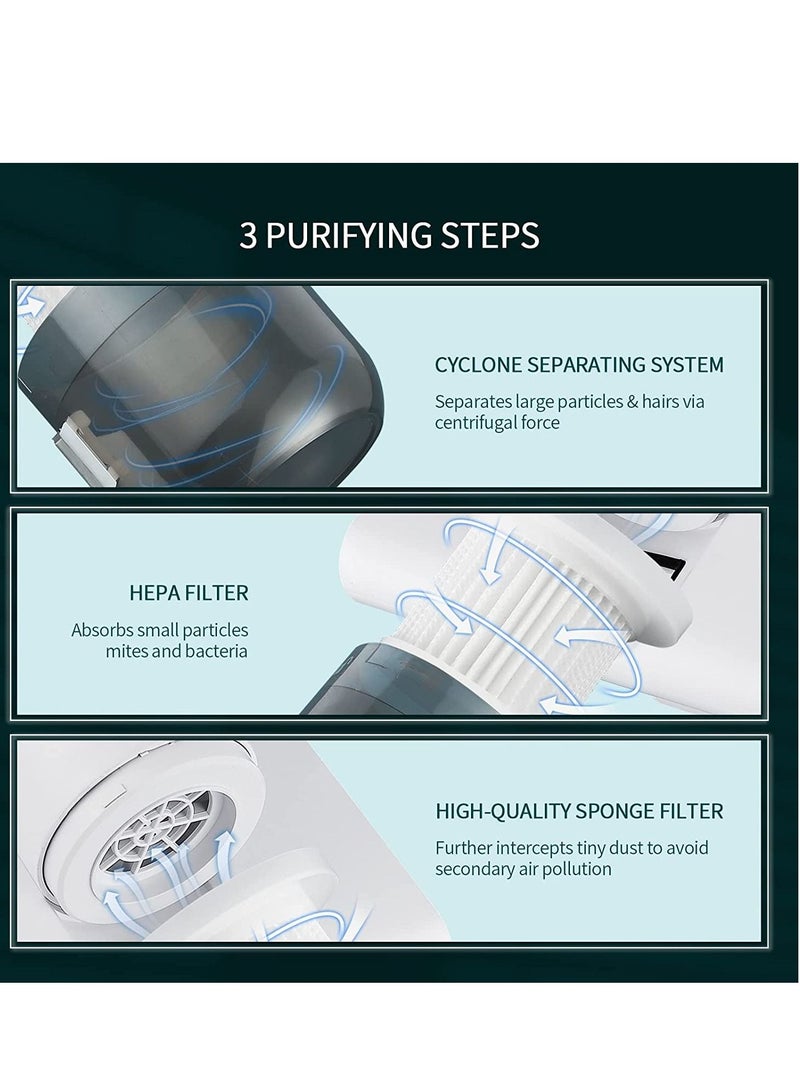 3 PURIFYING STEPS

CYCLONE SEPARATING SYSTEM

Separates large particles & hairs via centrifugal force

HEPA FILTER

Absorbs small particles mites and bacteria

HIGH-QUALITY SPONGE FILTER

Further intercepts tiny dust to avoid secondary air pollution