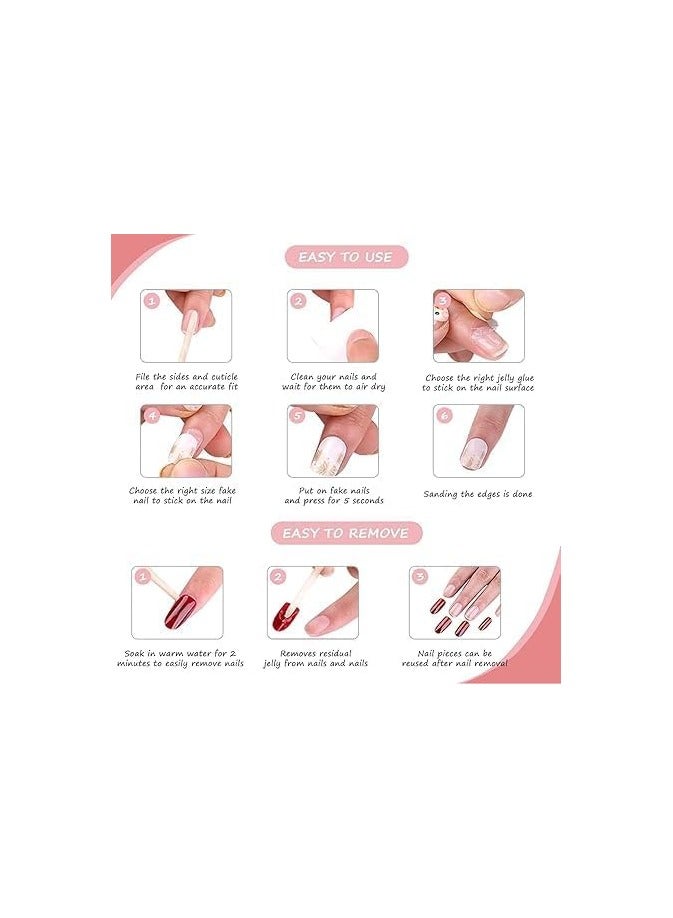 EASY TO USE

1

File the sides and cuticle area for an accurate fit

2

Clean your nails and wait for them to air dry

3

Choose the right jelly glue to stick on the nail surface

4

Choose the right size fake nail to stick on the nail

5

Put on fake nails and press for 5 seconds

6

Sanding the edges is done

EASY TO REMOVE

1

Soak in warm water for 2 minutes to easily remove nails

2

Removes residual jelly from nails and nails

3

Nail pieces can be reused after nail removal