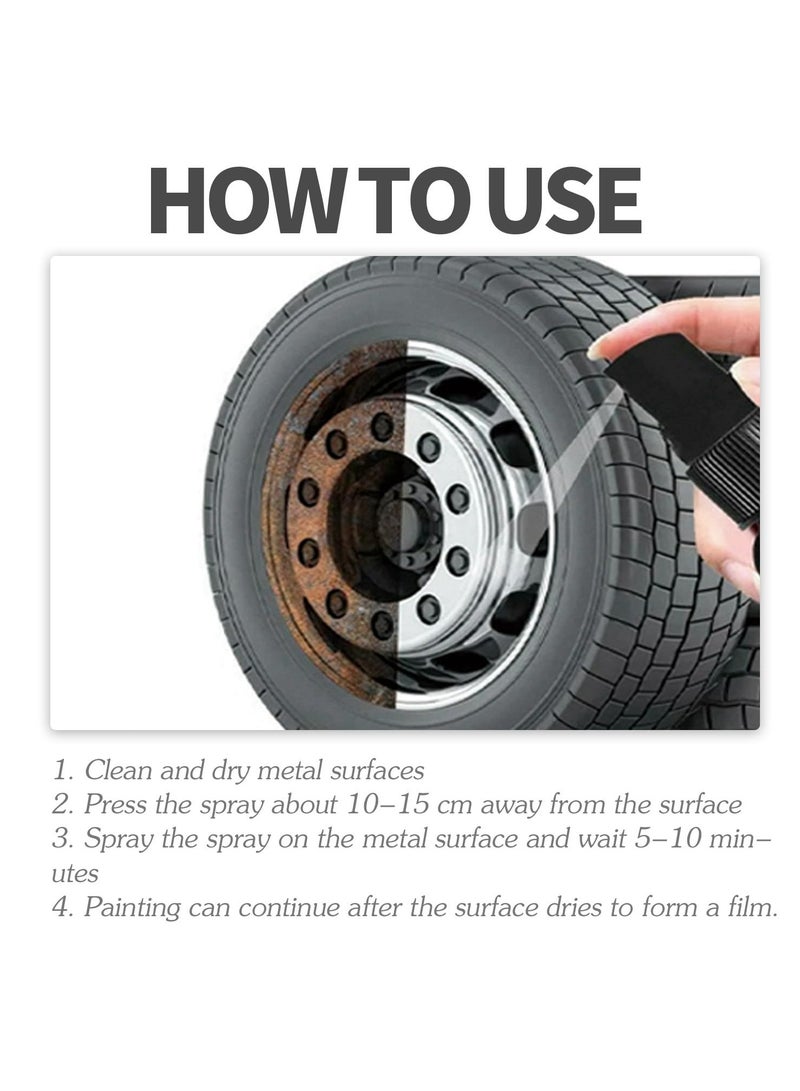 HOW TO USE

1. Clean and dry metal surfaces
2. Press the spray about 10–15 cm away from the surface
3. Spray the spray on the metal surface and wait 5–10 minutes
4. Painting can continue after the surface dries to form a film.